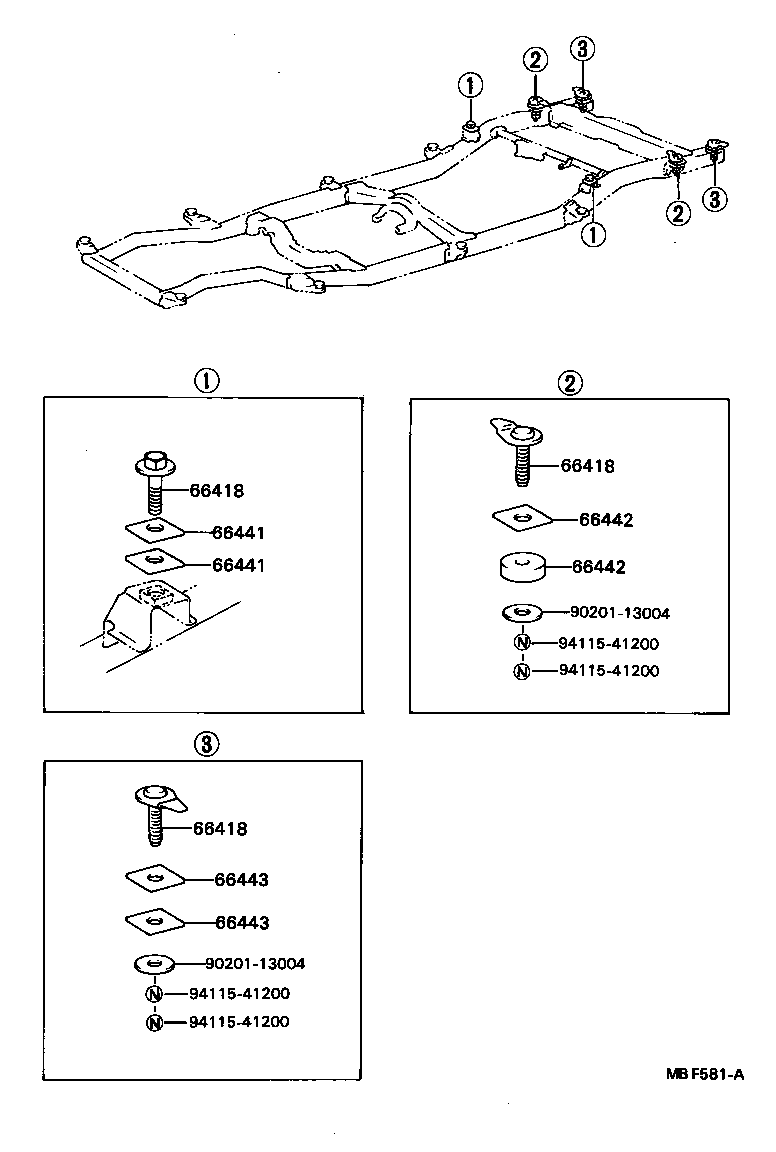 ①
②
③
②
③
①

①
66418
66441
66441

②
66418
66442
66442
90201-13004
N 94115-41200
N 94115-41200

③
66418
66443
66443
90201-13004
N 94115-41200
N 94115-41200

MB F581-A