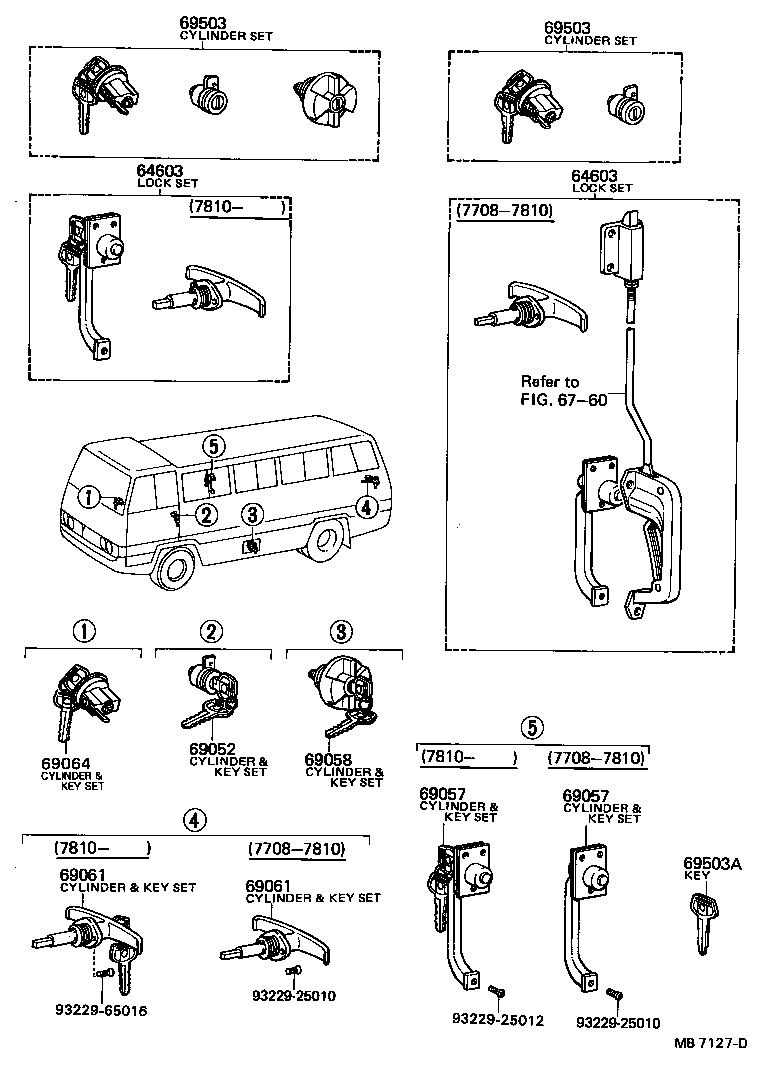 69503
CYLINDER SET

69503
CYLINDER SET

64603
LOCK SET

(7810–     )

64603
LOCK SET

(7708–7810)

Refer to
FIG. 67–60

5

1

2

3

4

1

2

3

69064
CYLINDER &
KEY SET

69052
CYLINDER &
KEY SET

69058
CYLINDER &
KEY SET

5

(7810–     )

(7708–7810)

69057
CYLINDER &
KEY SET

69057
CYLINDER &
KEY SET

4

(7810–     )

(7708–7810)

69061
CYLINDER & KEY SET

69061
CYLINDER & KEY SET

69503A
KEY

93229-65016

93229-25010

93229-25012

93229-25010

MB 7127-D