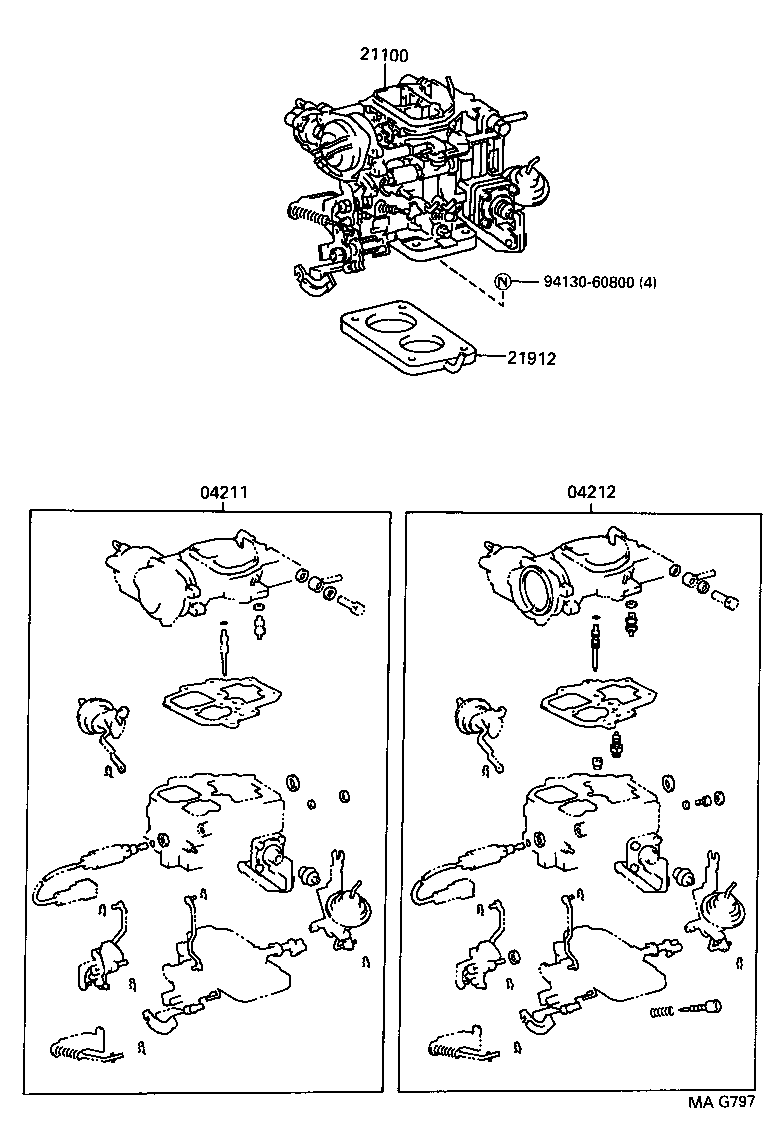 21100

N 94130-60800 (4)

21912

04211

04212

MA G797