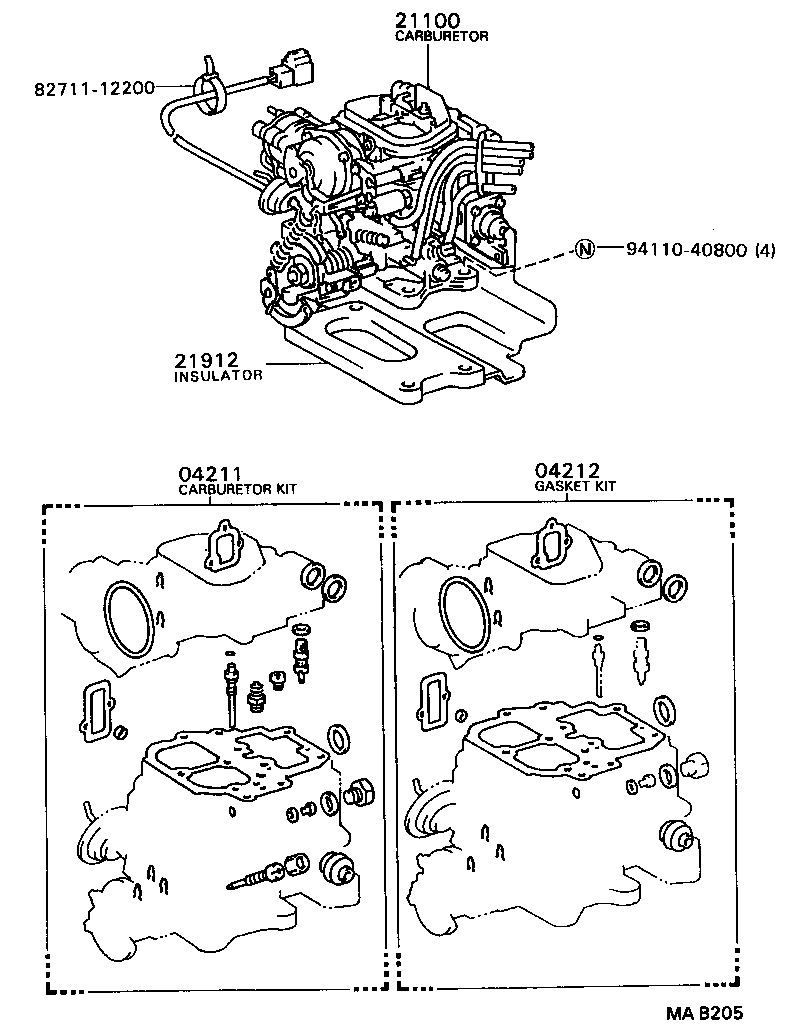 21100
CARBURETOR

82711-12200

N 94110-40800 (4)

21912
INSULATOR

04211
CARBURETOR KIT

04212
GASKET KIT

MA B205