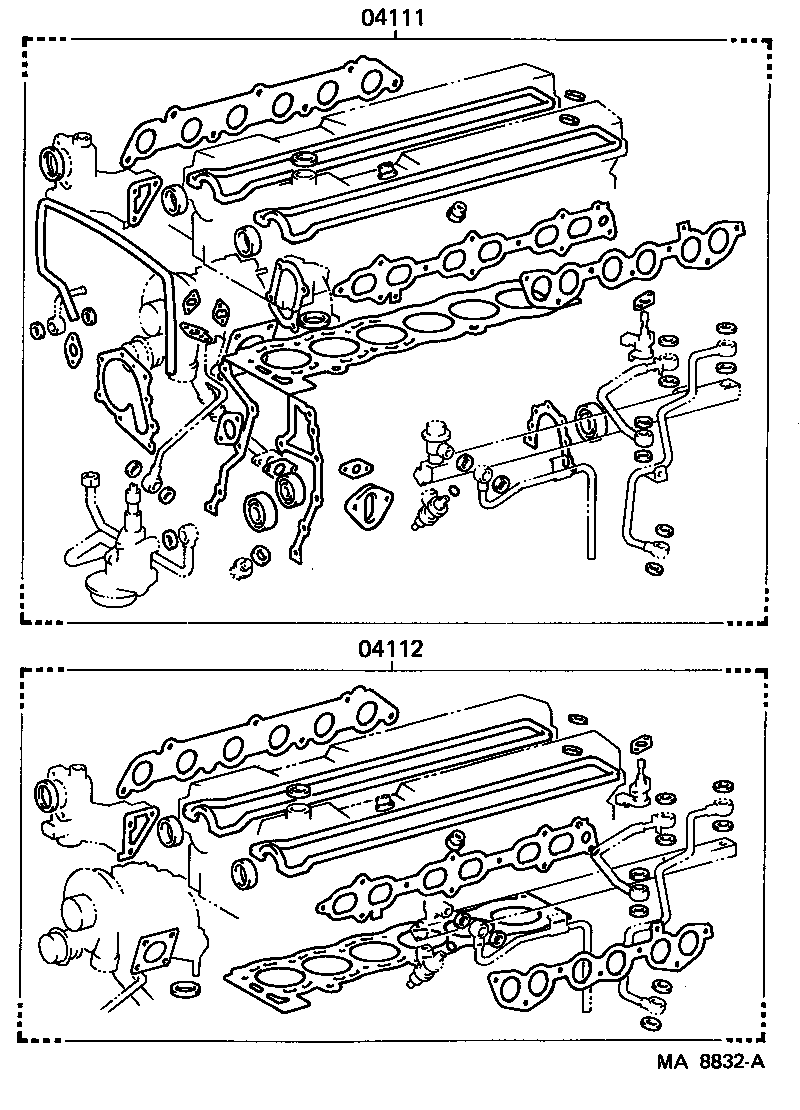 04111

04112

MA 8832-A