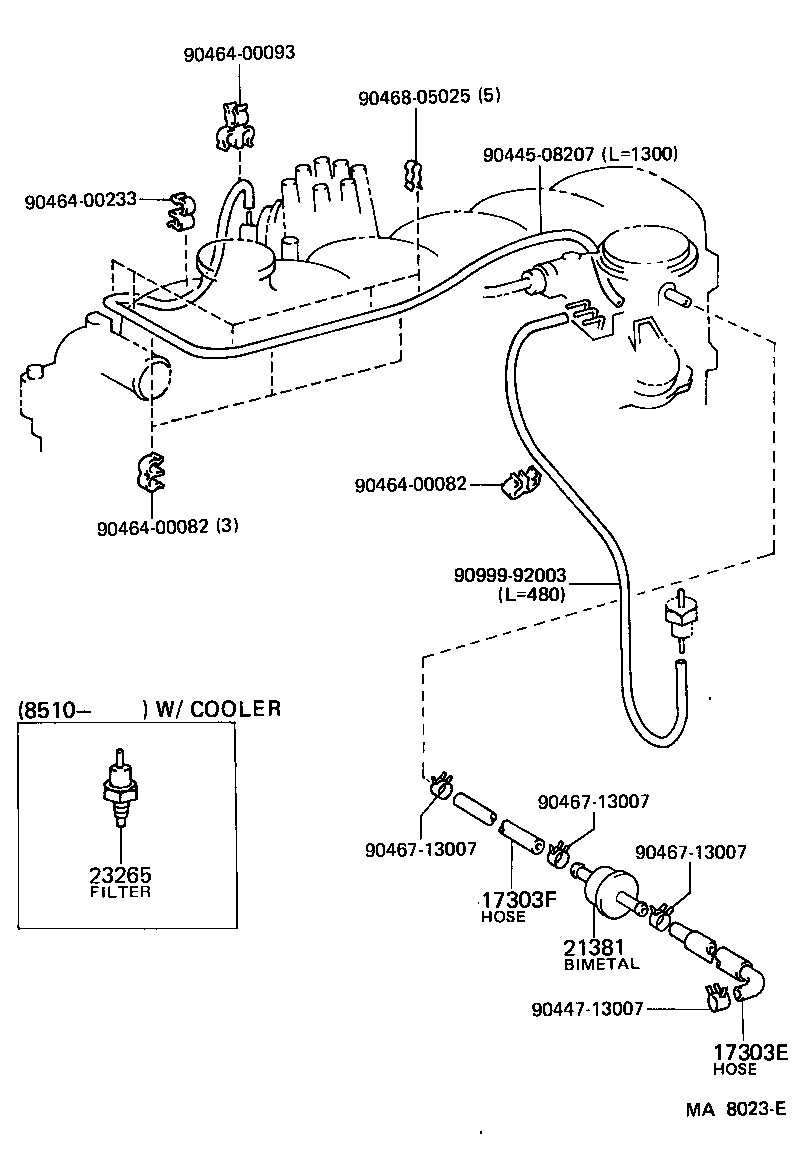 90464-00093
90468-05025 (5)
90445-08207 (L=1300)
90464-00233
90464-00082
90464-00082 (3)
90999-92003
(L=480)
(8510– ) W/ COOLER
23265
FILTER
90467-13007
90467-13007
90467-13007
17303F
HOSE
21381
BIMETAL
90447-13007
17303E
HOSE
MA 8023-E