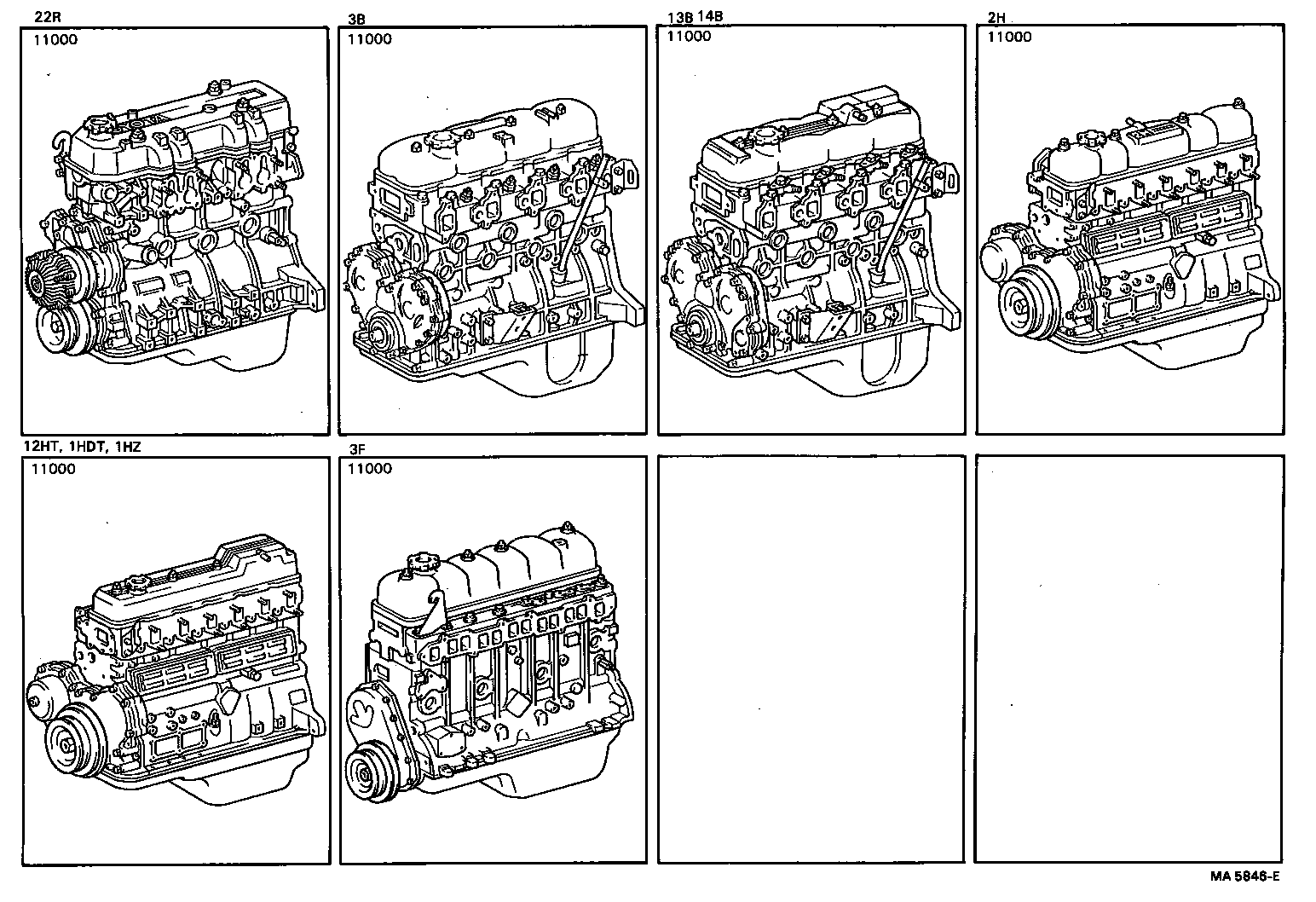 22R
11000

3B
11000

13B 14B
11000

2H
11000

12HT, 1HDT, 1HZ
11000

3F
11000

MA 5846-E