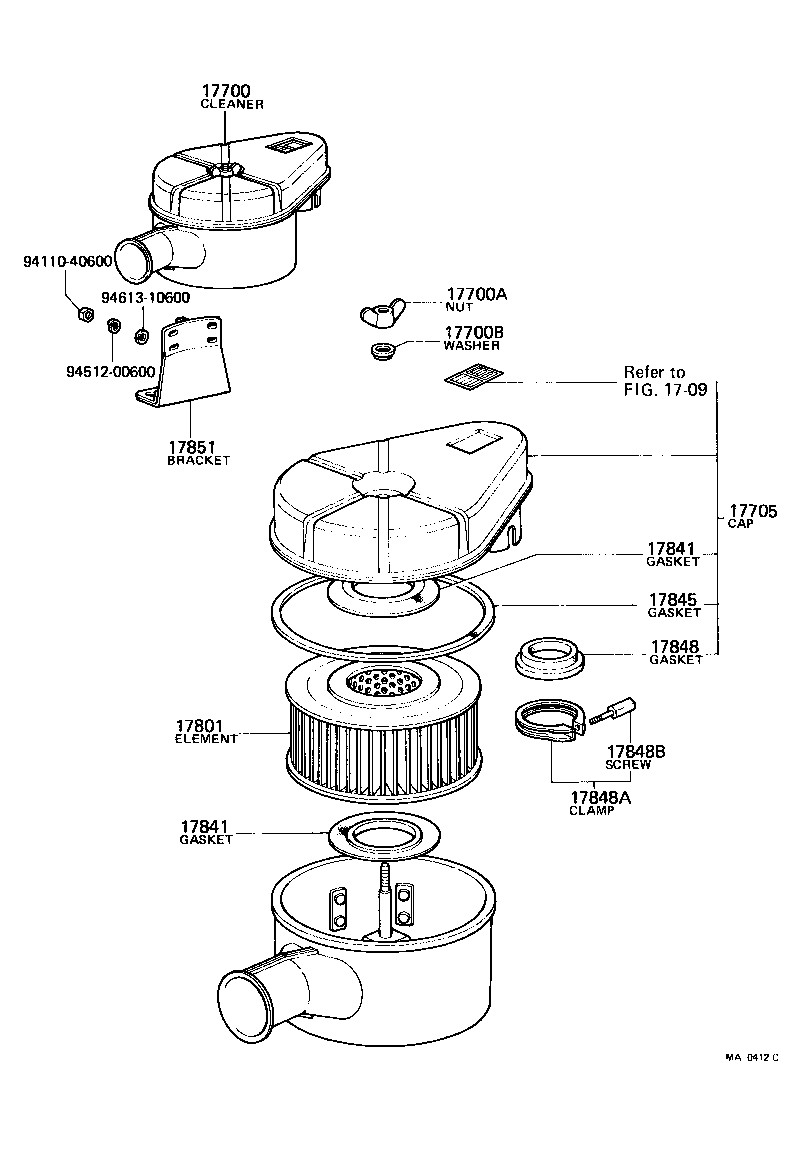 17700
CLEANER

94110-40600

94613-10600

94512-00600

17851
BRACKET

17700A
NUT

17700B
WASHER

Refer to
FIG. 17-09

17705
CAP

17841
GASKET

17845
GASKET

17848
GASKET

17801
ELEMENT

17848B
SCREW

17848A
CLAMP

17841
GASKET

MA 0412 C