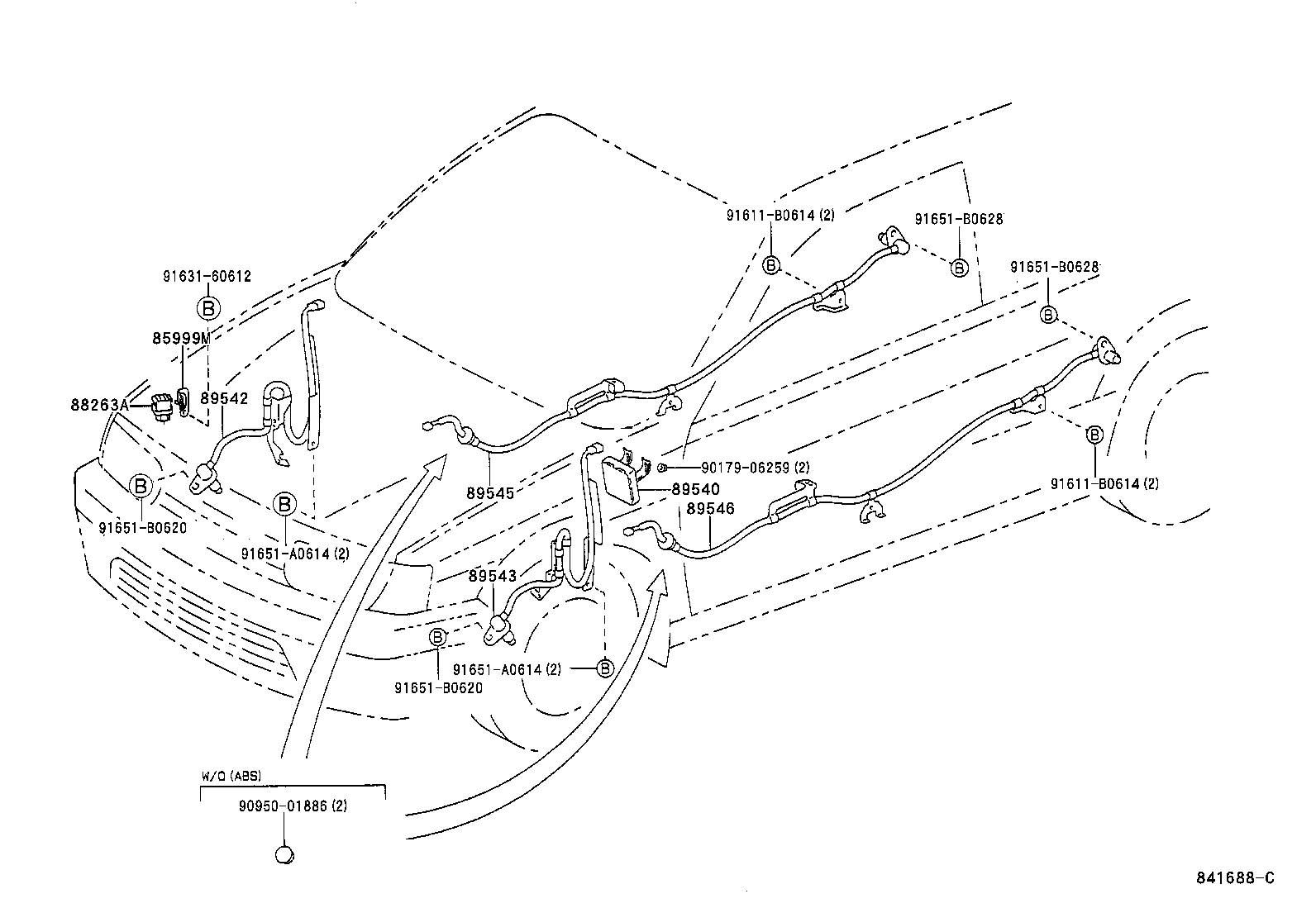 91611-B0614 (2)
91651-B0628
B
B
91651-B0628
B
91631-60612
B
85999M
88263A
89542
B
91651-B0620
B
91651-A0614 (2)
89545
90179-06259 (2)
89540
89546
B
91611-B0614 (2)
89543
B
91651-B0620
91651-A0614 (2)
B
W/O (ABS)
90950-01886 (2)
841688-C