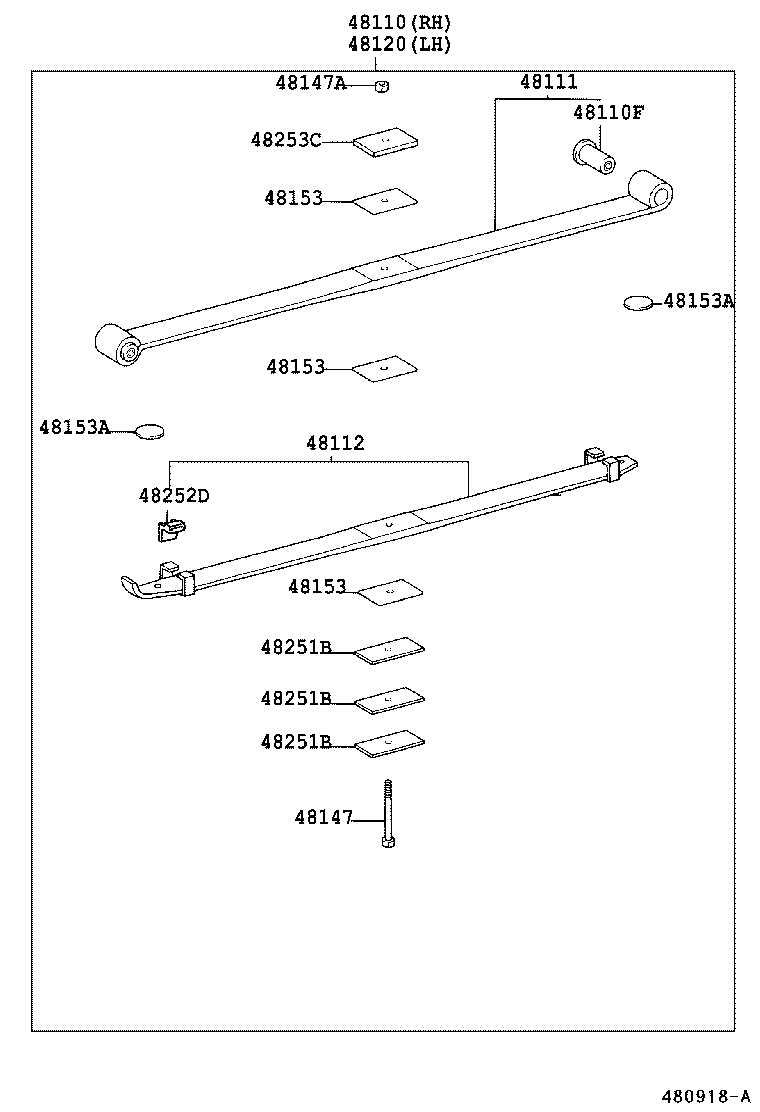 48110(RH)
48120(LH)

48147A

48111

48253C

48110F

48153

48153A

48153

48153A

48112

48252D

48153

48251B

48251B

48251B

48147

480918-A