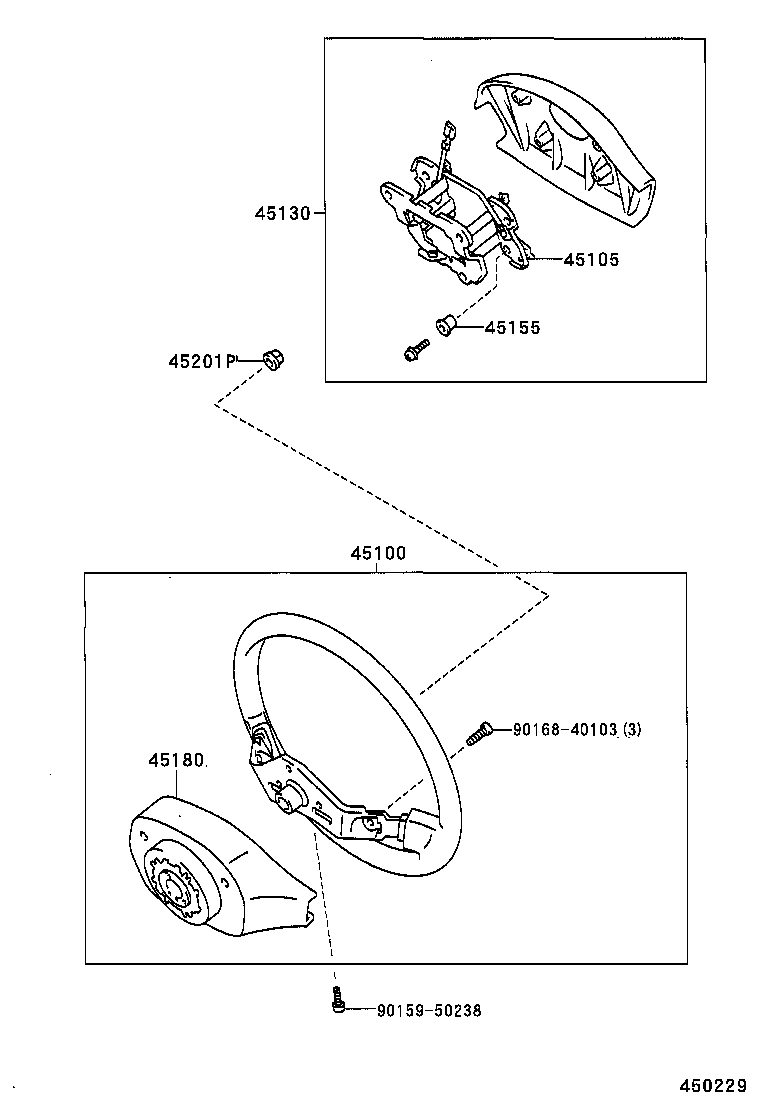 45130
45105
45155
45201P
45100
90168-40103 (3)
45180
90159-50238
450229