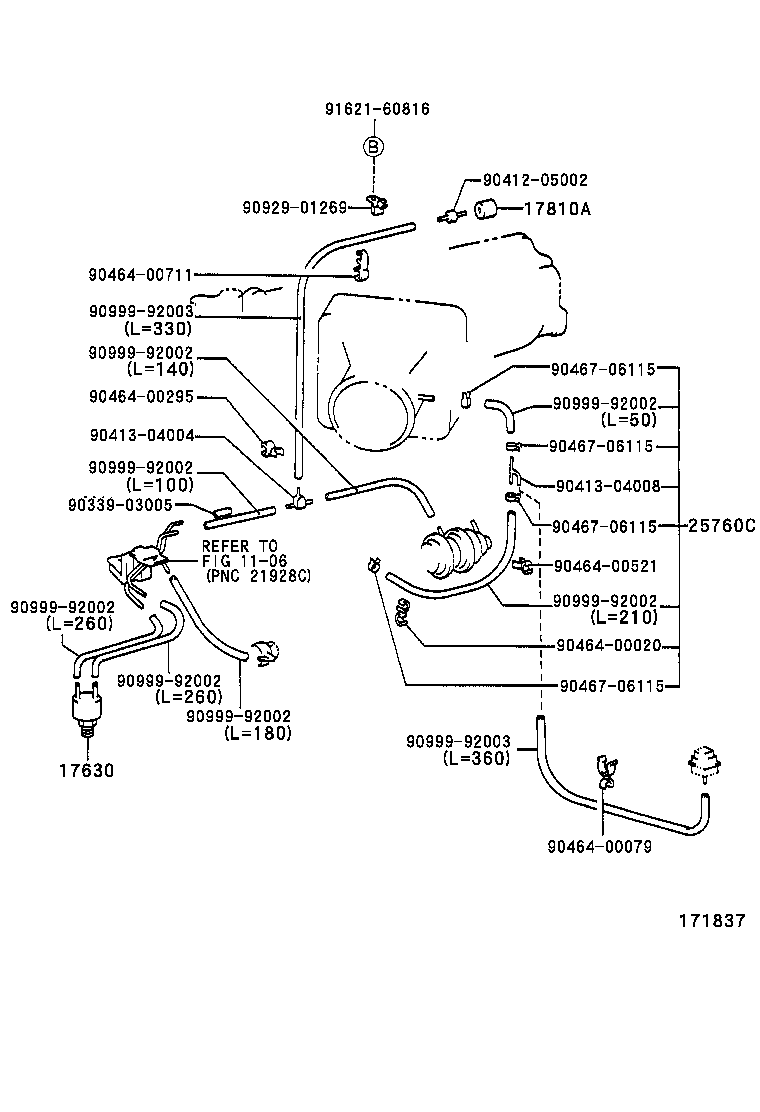 91621-60816

B

90929-01269

90412-05002

17810A

90464-00711

90999-92003
(L=330)

90999-92002
(L=140)

90464-00295

90413-04004

90999-92002
(L=100)

90339-03005

REFER TO
FIG 11-06
(PNC 21928C)

90999-92002
(L=260)

90999-92002
(L=260)

90999-92002
(L=180)

17630

90467-06115

90999-92002
(L=50)

90467-06115

90413-04008

90467-06115

25760C

90464-00521

90999-92002
(L=210)

90464-00020

90467-06115

90999-92003
(L=360)

90464-00079

171837