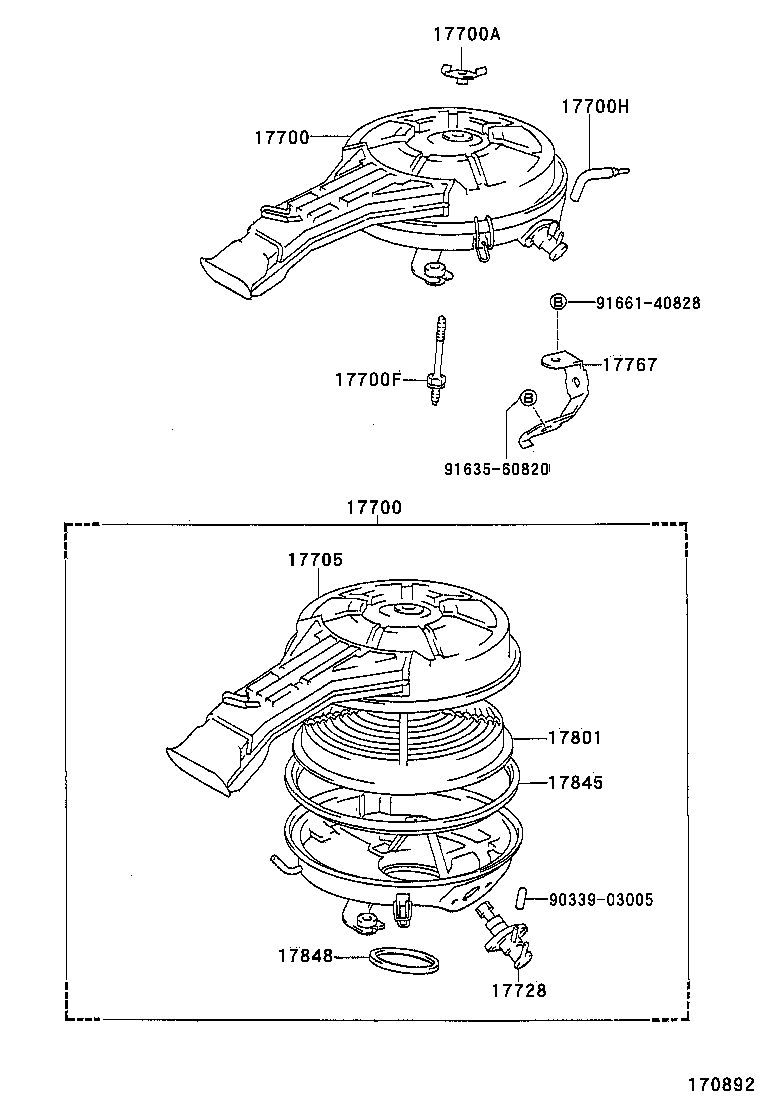 17700A

17700H

17700

B 91661-40828

17767

17700F

B

91635-60820

17700

17705

17801

17845

90339-03005

17848

17728

170892