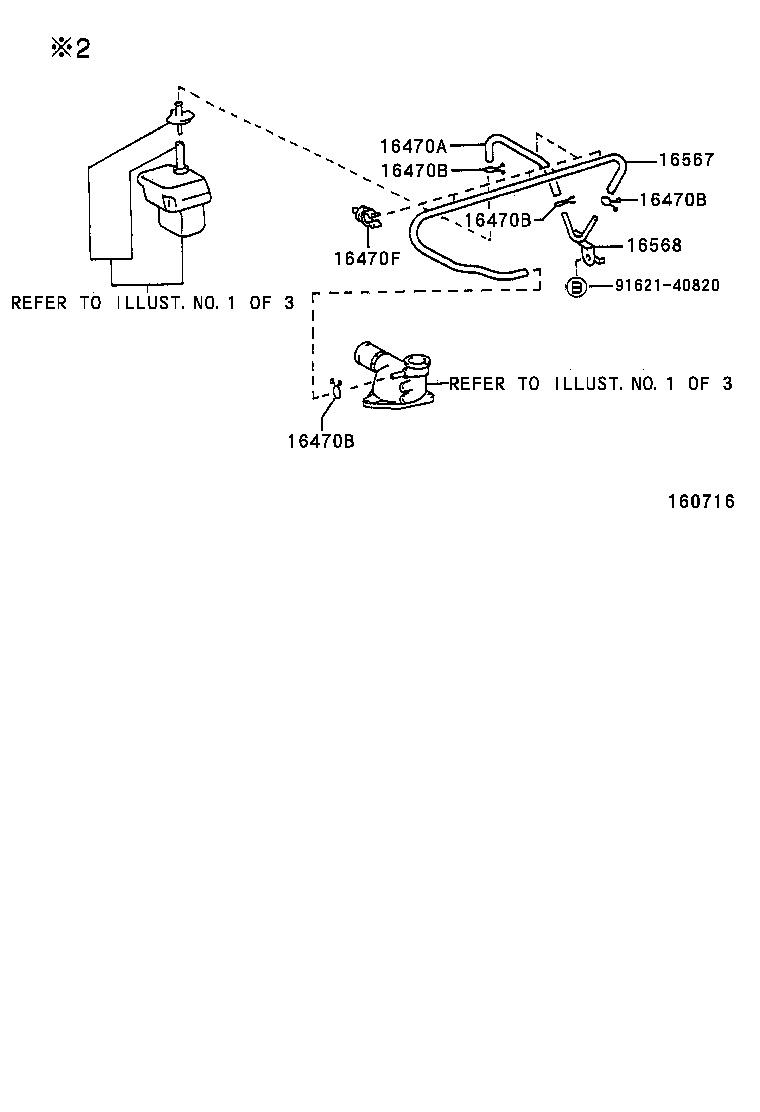 ※2

16470A
16470B
16567
16470B
16470B
16470F
16568
B 91621-40820
REFER TO ILLUST. NO. 1 OF 3
REFER TO ILLUST. NO. 1 OF 3
16470B

160716