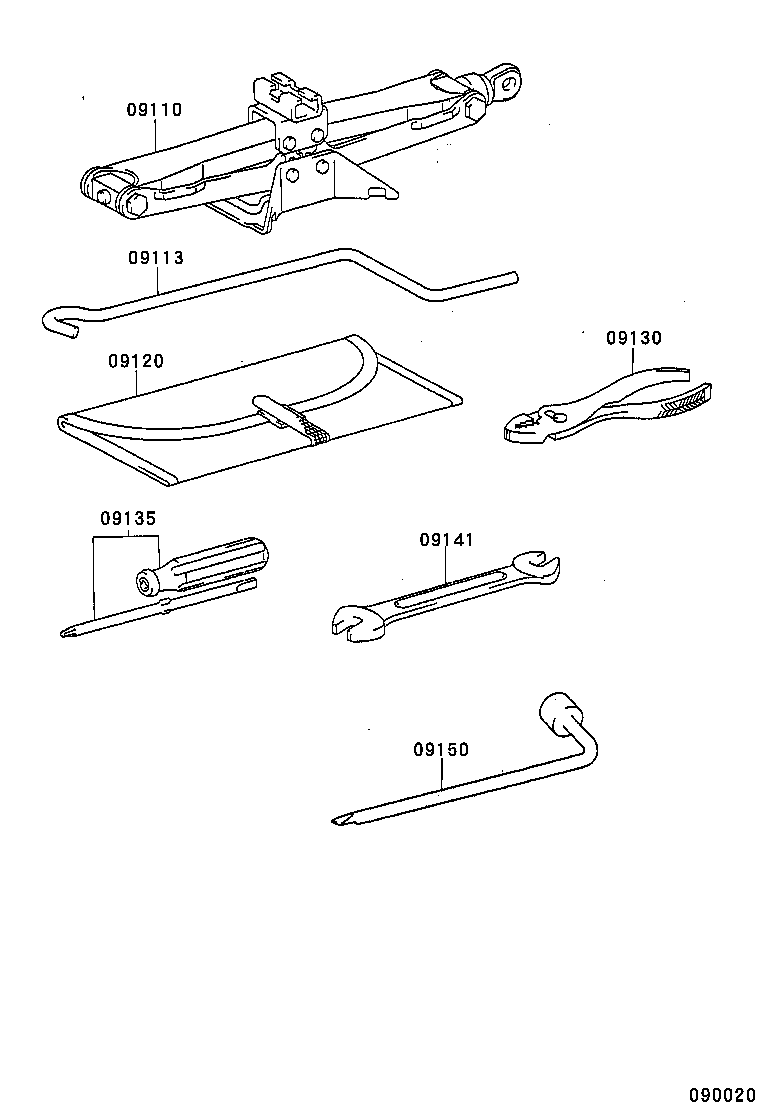 09110

09113

09120

09130

09135

09141

09150

090020