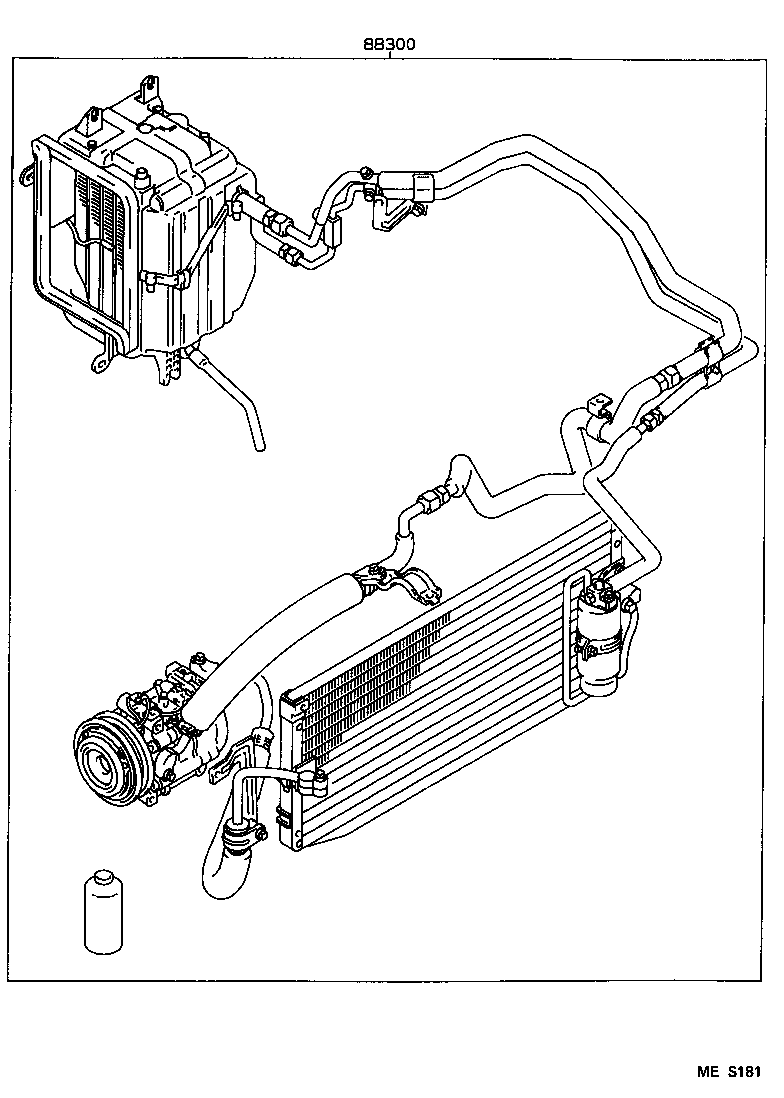 88300

ME S181