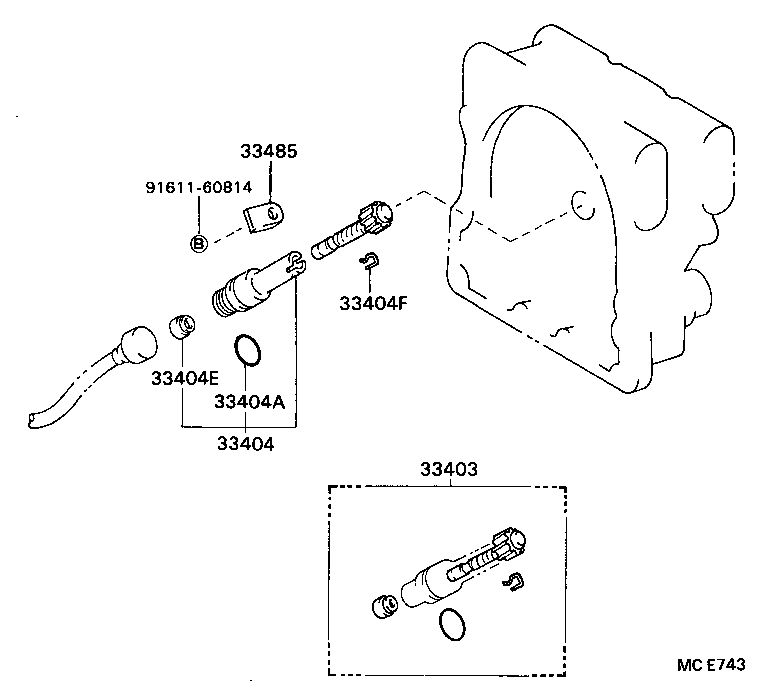 33485
91611-60814
B
33404F
33404E
33404A
33404
33403
MC E743