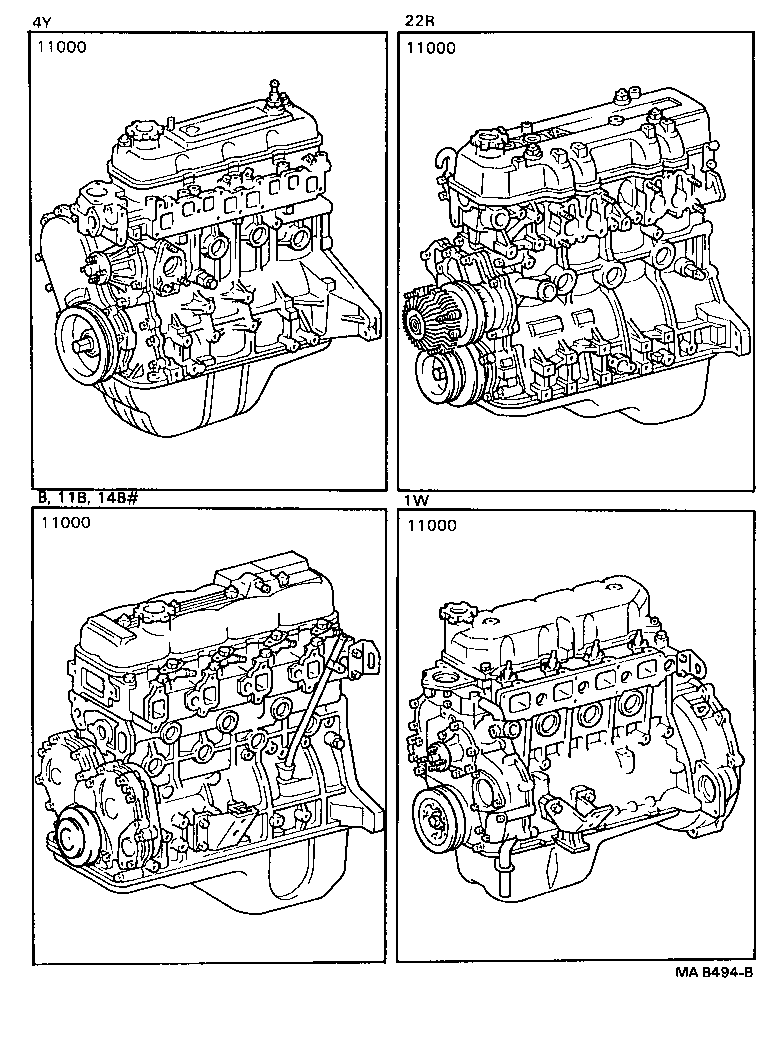 4Y

11000

22R

11000

B, 11B, 14B#

11000

1W

11000

MA B494-B