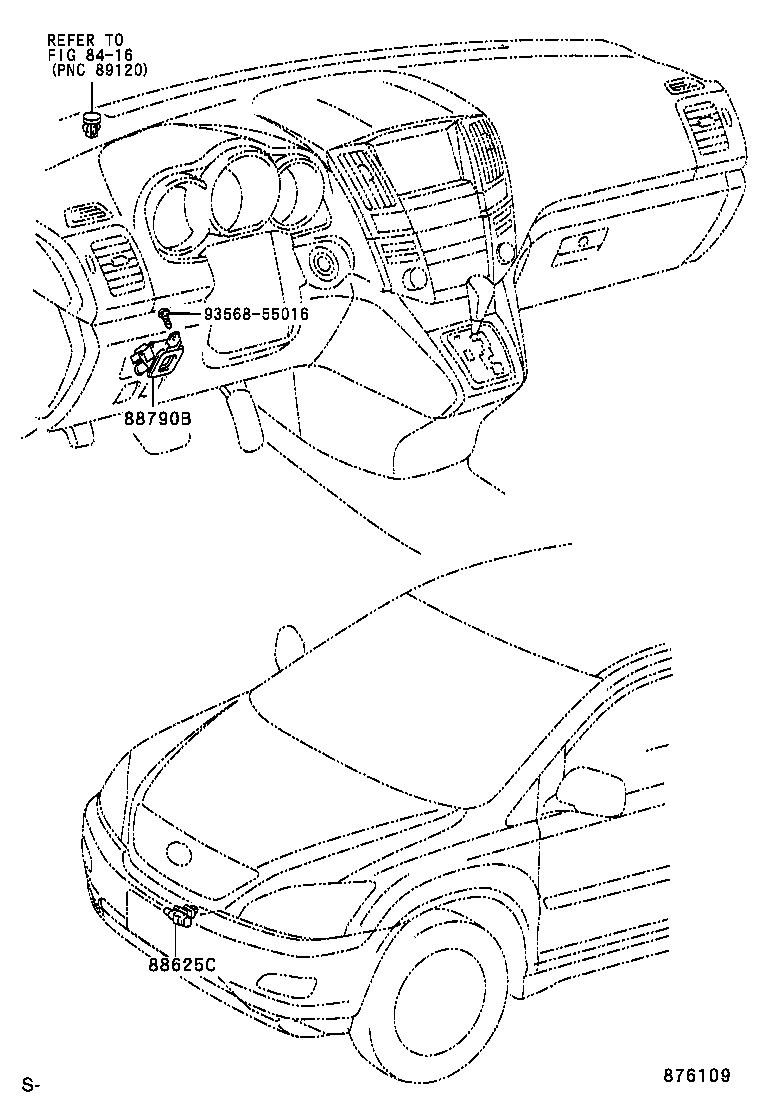 REFER TO
FIG 84-16
(PNC 89120)

93568-55016

88790B

88625C

S-

876109