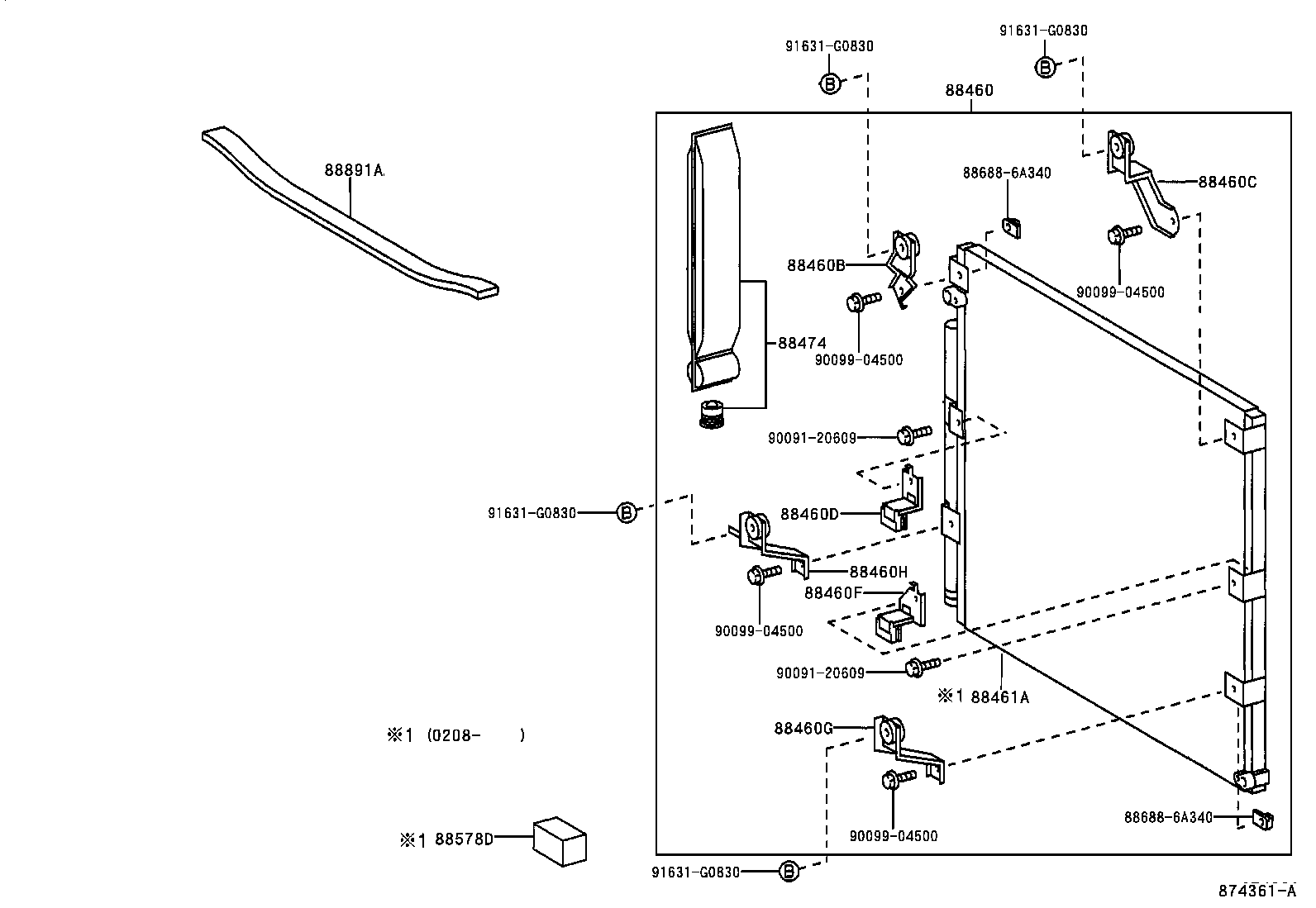 91631-G0830
B
91631-G0830
B
88460
88891A
88688-6A340
88460C
88460B
90099-04500
88474
90099-04500
90091-20609
91631-G0830
B
88460D
88460H
88460F
90099-04500
90091-20609
※1 88461A
※1 (0208- )
88460G
90099-04500
88688-6A340
※1 88578D
91631-G0830
B
874361-A