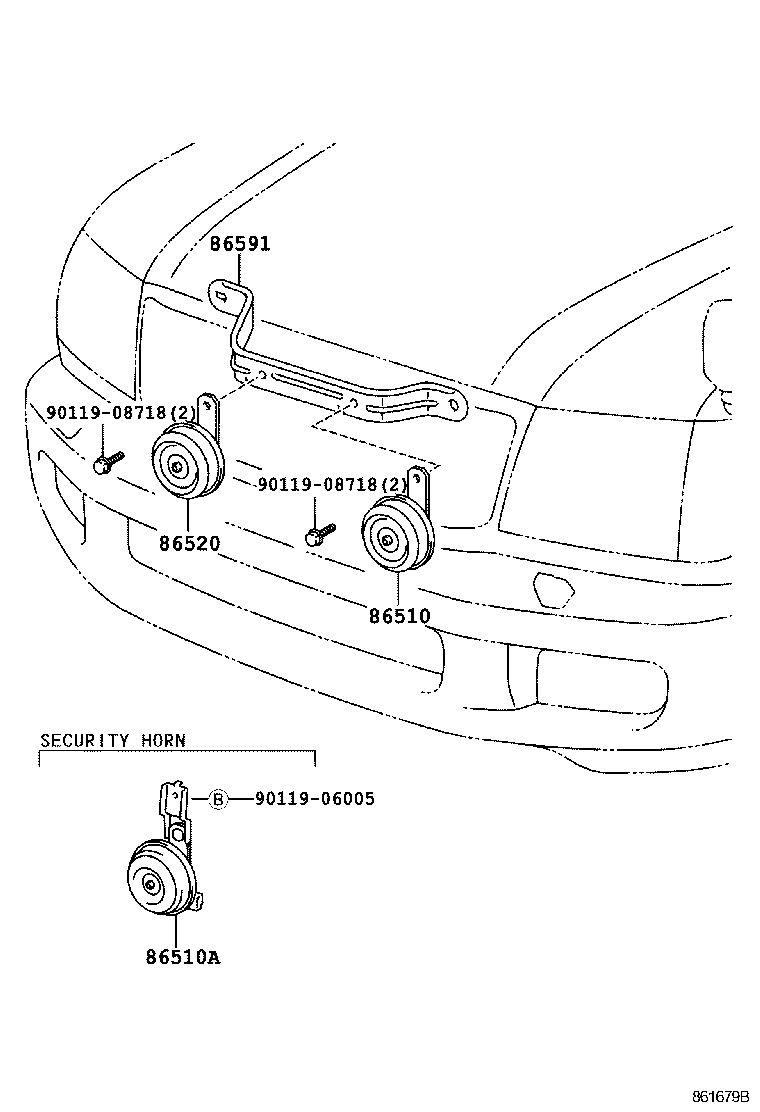 86591

90119-08718(2)

90119-08718(2)

86520

86510

SECURITY HORN

B 90119-06005

86510A

861679B