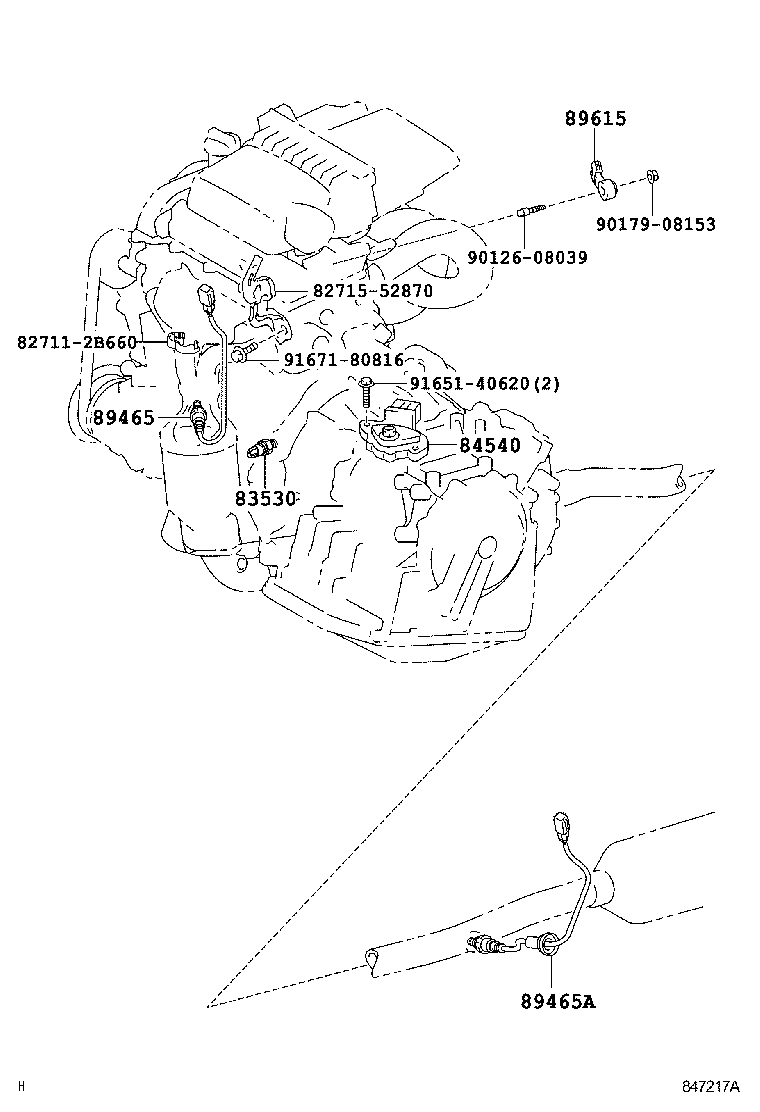 89615

90179-08153

90126-08039

82715-52870

82711-2B660

91671-80816

91651-40620(2)

89465

84540

83530

89465A

H

847217A