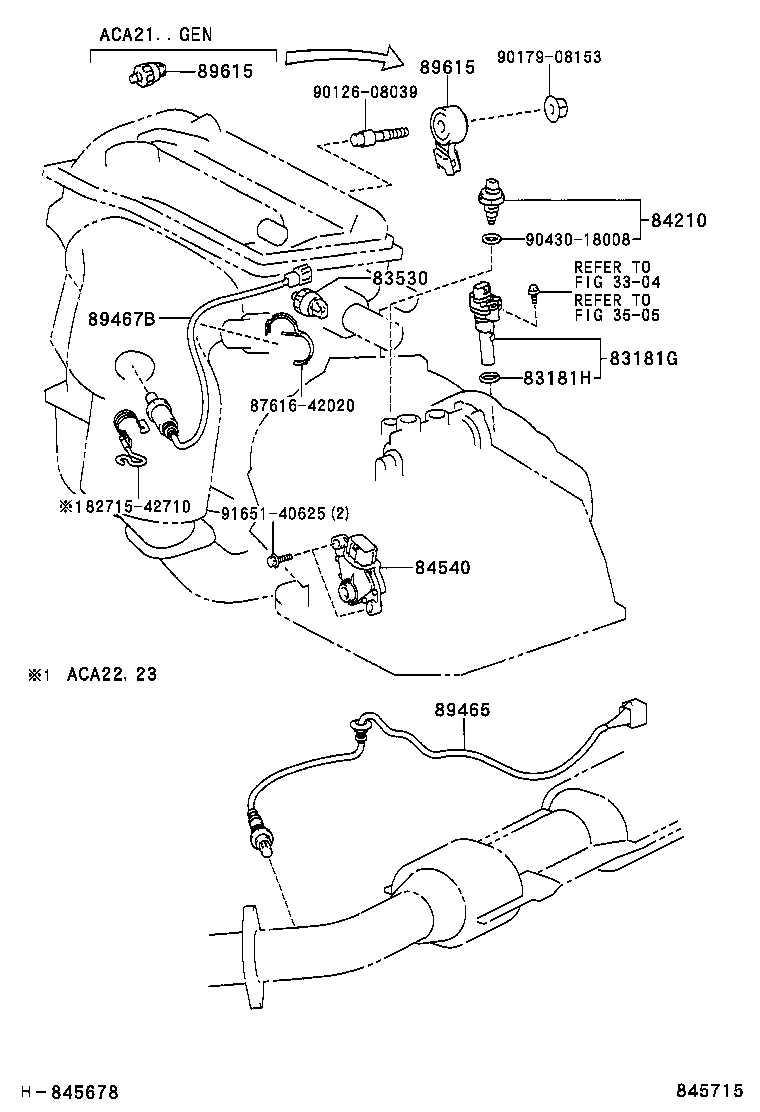 ACA21..GEN
89615
89615
90179-08153
90126-08039
84210
90430-18008
83530
REFER TO
FIG 33-04
REFER TO
FIG 35-05
89467B
83181G
83181H
87616-42020
※182715-42710
91651-40625 (2)
84540
※1 ACA22, 23
89465
H-845678
845715