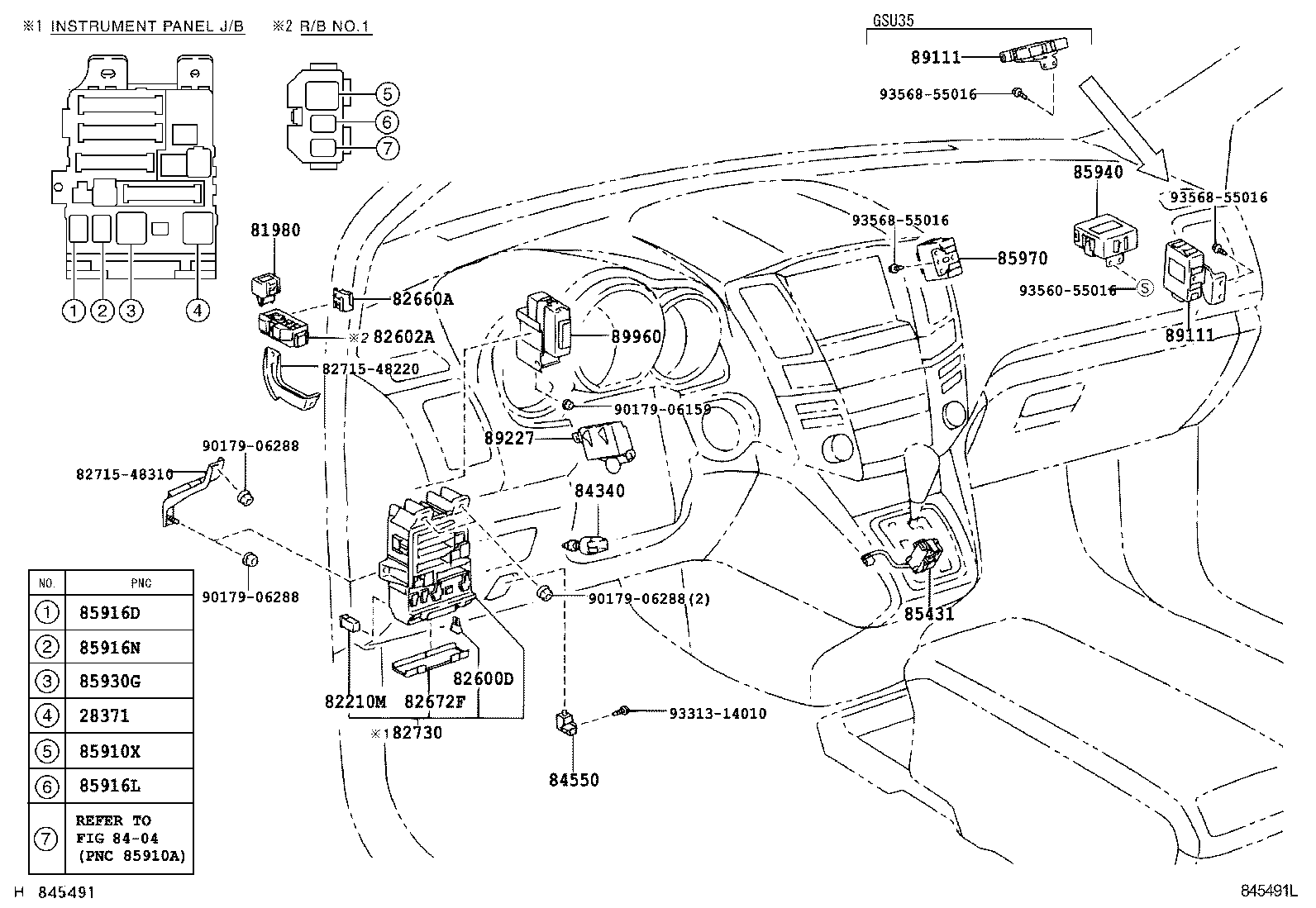 ※1 INSTRUMENT PANEL J/B ※2 R/B NO.1

①
②
③
④

⑤
⑥
⑦

GSU35
89111
93568-55016

85940
93568-55016
93568-55016
85970
93560-55016 Ⓢ
89111

81980
82660A
※2 82602A
82715-48220
89960
90179-06159
89227
90179-06288
82715-48310
84340
90179-06288
90179-06288(2)
85431
82600D
82210M
82672F
※1 82730
93313-14010
84550

| NO. | PNC |
|---|---|
| ① | 85916D |
| ② | 85916N |
| ③ | 85930G |
| ④ | 28371 |
| ⑤ | 85910X |
| ⑥ | 85916L |
| ⑦ | REFER TO FIG 84-04 (PNC 85910A) |

H 845491

845491L