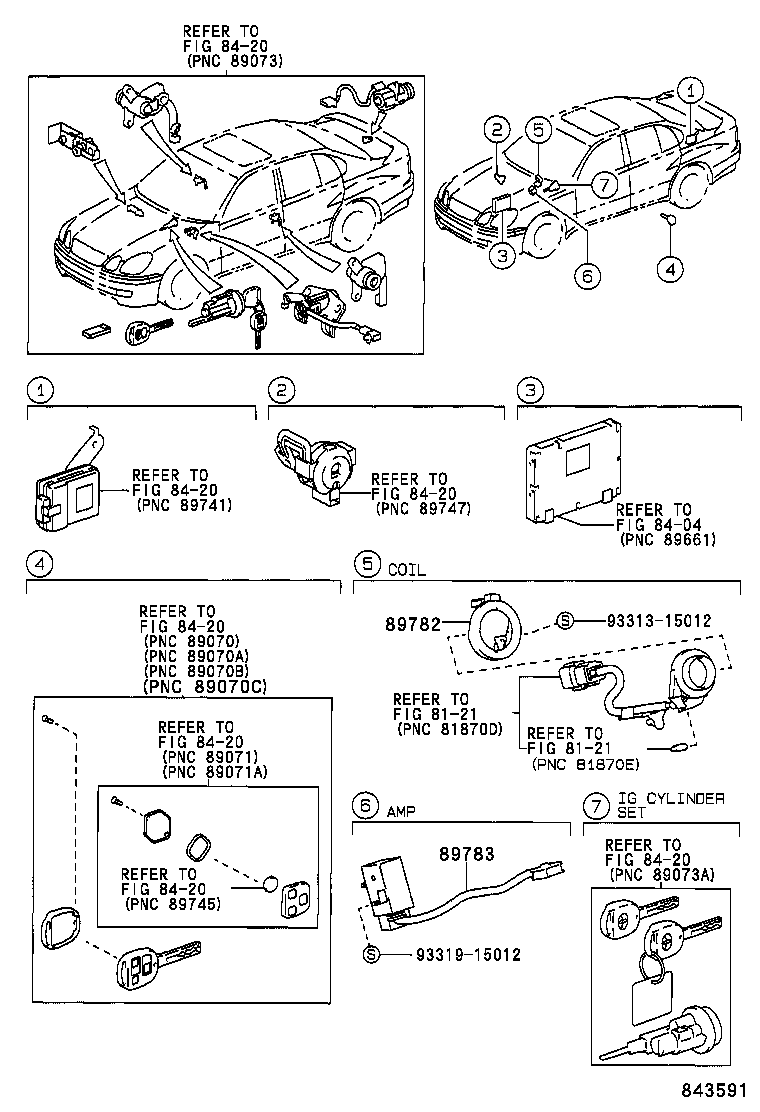 REFER TO
FIG 84-20
(PNC 89073)

1
2
5
7
3
6
4

1

REFER TO
FIG 84-20
(PNC 89741)

2

REFER TO
FIG 84-20
(PNC 89747)

3

REFER TO
FIG 84-04
(PNC 89661)

4

REFER TO
FIG 84-20
(PNC 89070)
(PNC 89070A)
(PNC 89070B)
(PNC 89070C)

REFER TO
FIG 84-20
(PNC 89071)
(PNC 89071A)

REFER TO
FIG 84-20
(PNC 89745)

5 COIL

89782
S 93313-15012

REFER TO
FIG 81-21
(PNC 81870D)

REFER TO
FIG 81-21
(PNC 81870E)

6 AMP

89783

S 93319-15012

7 IG CYLINDER SET

REFER TO
FIG 84-20
(PNC 89073A)

843591