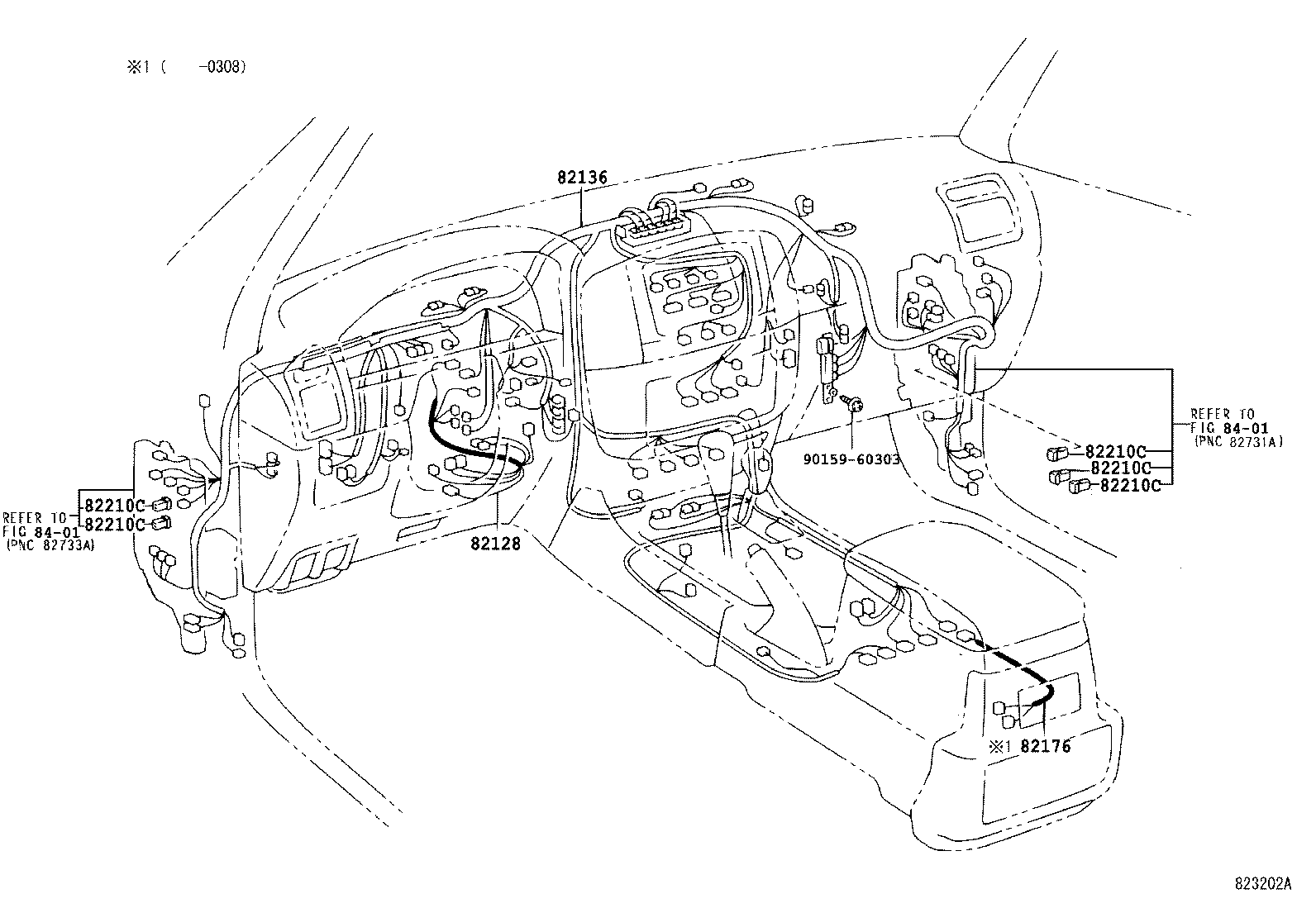 ※1 (    -0308)

82136

REFER TO
FIG 84-01
(PNC 82731A)

82210C
82210C
82210C

90159-60303

REFER TO
FIG 84-01
(PNC 82733A)

82210C
82210C

82128

※1 82176

823202A