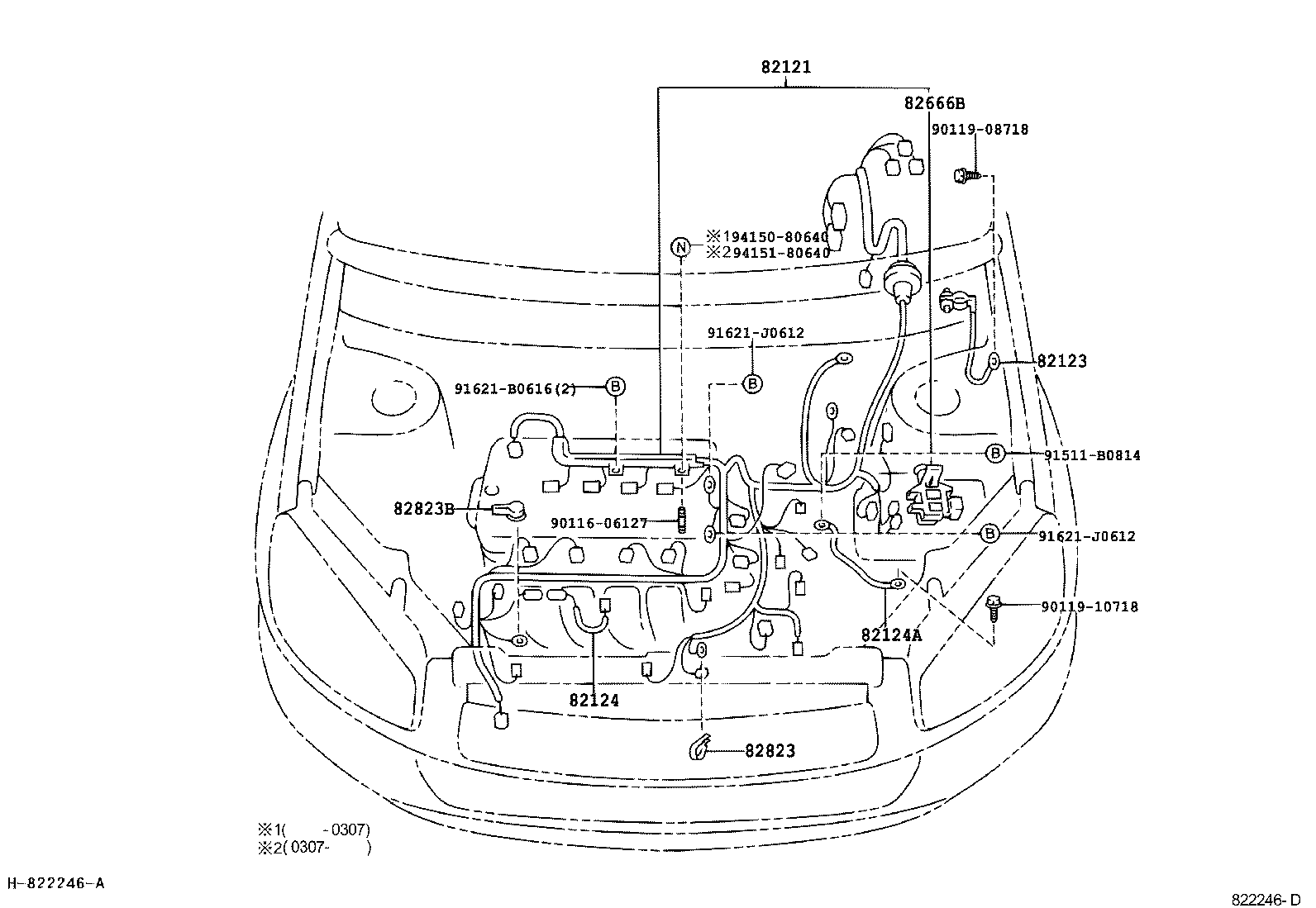 82121

82666B

90119-08718

N ※194150-80640
※294151-80640

91621-J0612

91621-B0616(2) B

B

82123

B 91511-B0814

82823B

90116-06127

B 91621-J0612

90119-10718

82124A

82124

82823

※1(　　-0307)
※2(0307-　　)

H-822246-A

822246-D