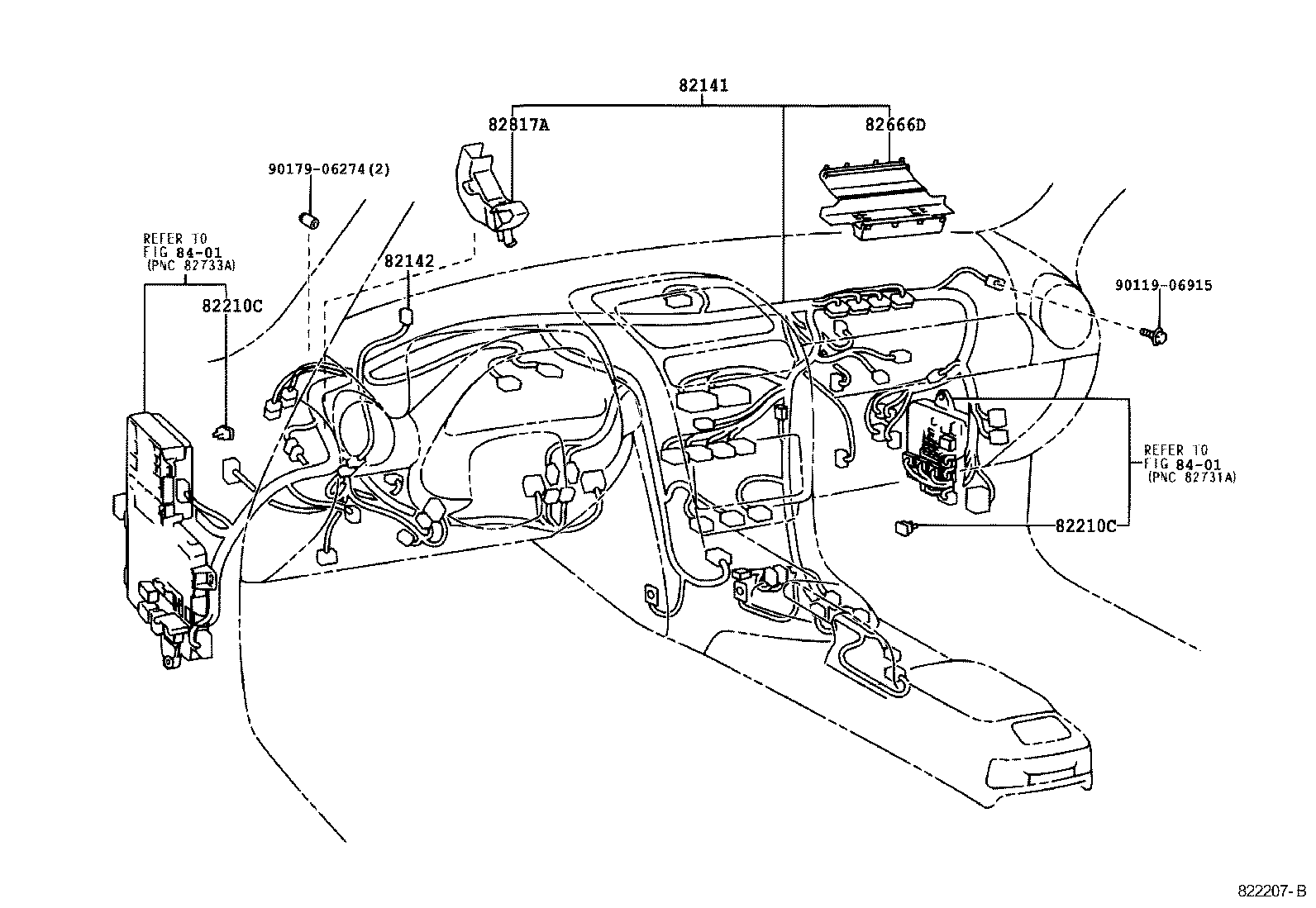 82141

82817A

82666D

90179-06274(2)

REFER TO
FIG 84-01
(PNC 82733A)

82142

82210C

90119-06915

REFER TO
FIG 84-01
(PNC 82731A)

82210C

822207-B