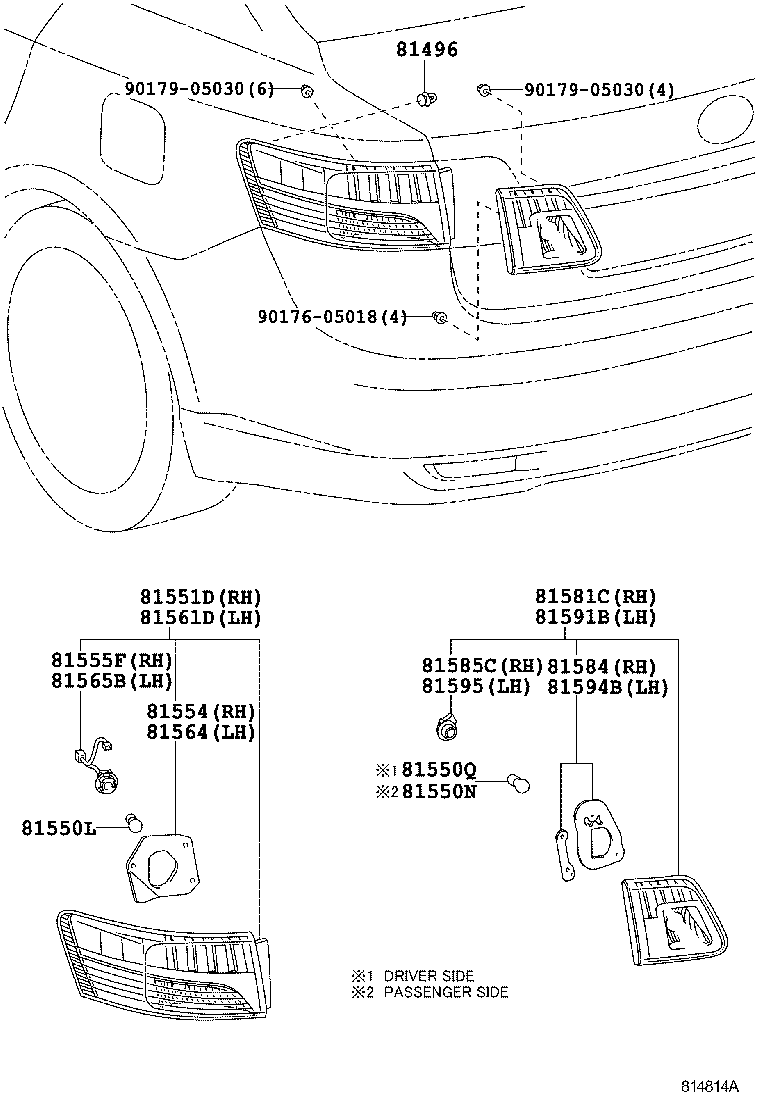 81496

90179-05030(6)

90179-05030(4)

90176-05018(4)

81551D(RH)
81561D(LH)

81555F(RH)
81565B(LH)

81554(RH)
81564(LH)

81550L

81581C(RH)
81591B(LH)

81585C(RH)
81595(LH)

81584(RH)
81594B(LH)

※1 81550Q
※2 81550N

※1 DRIVER SIDE
※2 PASSENGER SIDE

814814A