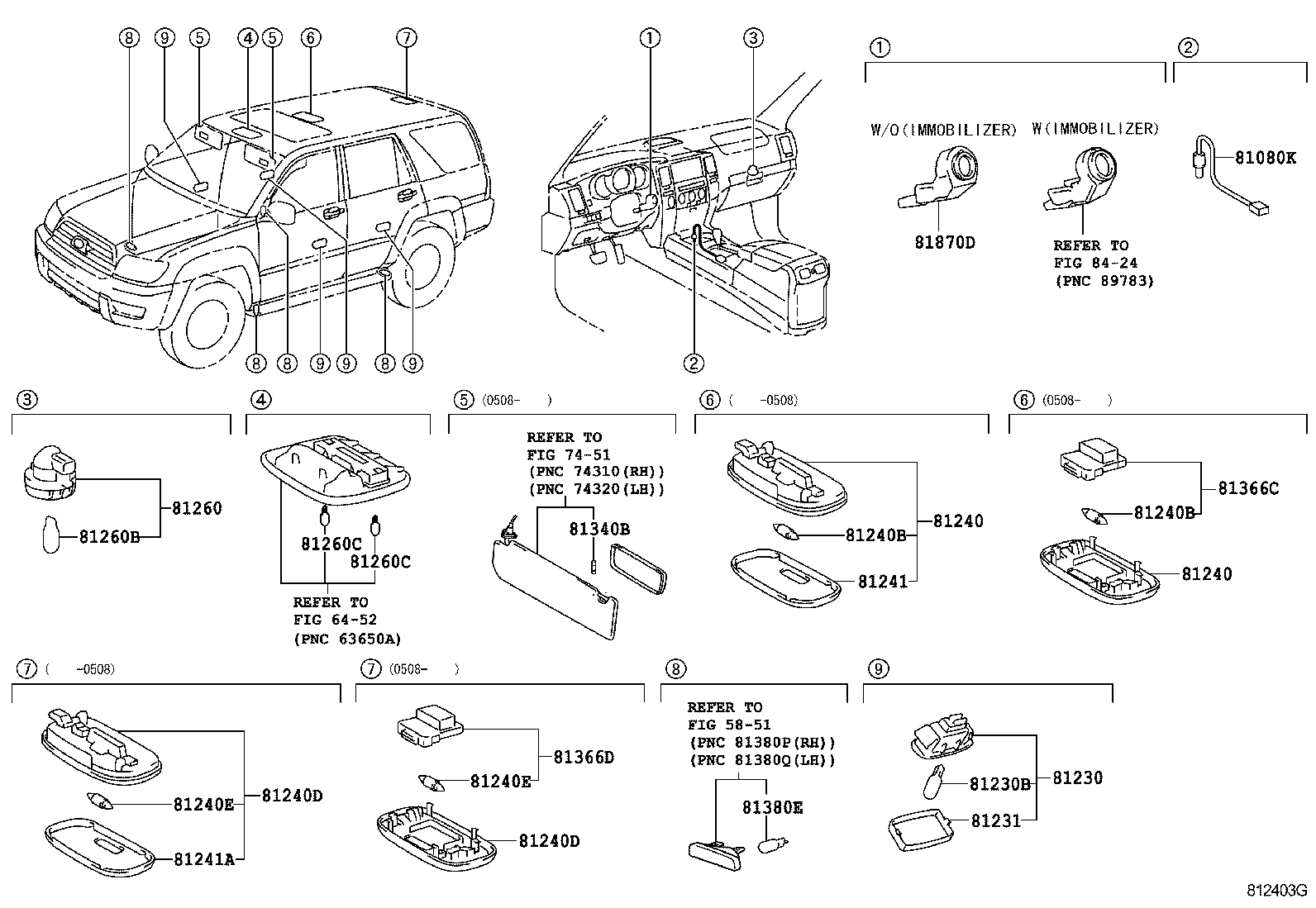 ⑧ ⑨ ⑤ ④ ⑤ ⑥ ⑦

⑧ ⑧ ⑨ ⑨ ⑧ ⑨

① ③

②

①

W/O(IMMOBILIZER)

81870D

W(IMMOBILIZER)

REFER TO
FIG 84-24
(PNC 89783)

②

81080K

③

81260

81260B

④

81260C

81260C

REFER TO
FIG 64-52
(PNC 63650A)

⑤ (0508- )

REFER TO
FIG 74-51
(PNC 74310(RH))
(PNC 74320(LH))

81340B

⑥ ( -0508)

81240

81240B

81241

⑥ (0508- )

81366C

81240B

81240

⑦ ( -0508)

81240D

81240E

81241A

⑦ (0508- )

81366D

81240E

81240D

⑧

REFER TO
FIG 58-51
(PNC 81380P(RH))
(PNC 81380Q(LH))

81380E

⑨

81230

81230B

81231

812403G