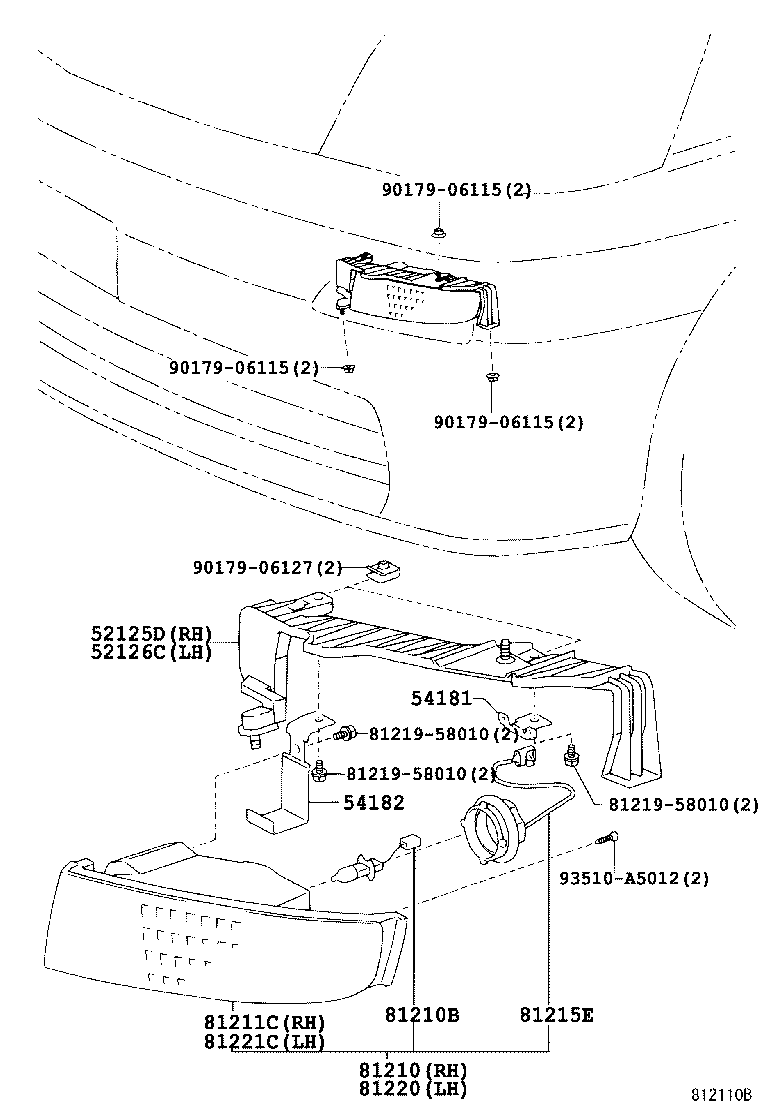 90179-06115(2)

90179-06115(2)

90179-06115(2)

90179-06127(2)

52125D(RH)
52126C(LH)

54181

81219-58010(2)

81219-58010(2)

54182

81219-58010(2)

93510-A5012(2)

81211C(RH)
81221C(LH)

81210B

81215E

81210(RH)
81220(LH)

812110B