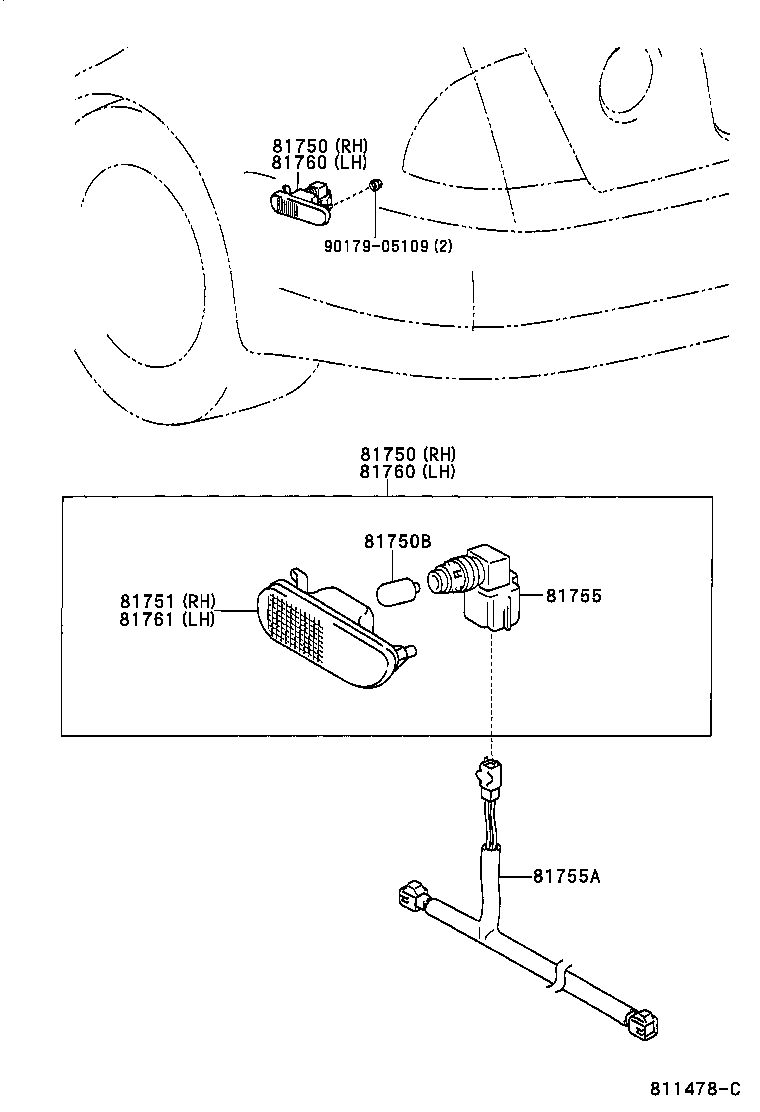 81750 (RH)
81760 (LH)

90179-05109 (2)

81750 (RH)
81760 (LH)

81750B

81751 (RH)
81761 (LH)

81755

81755A

811478-C