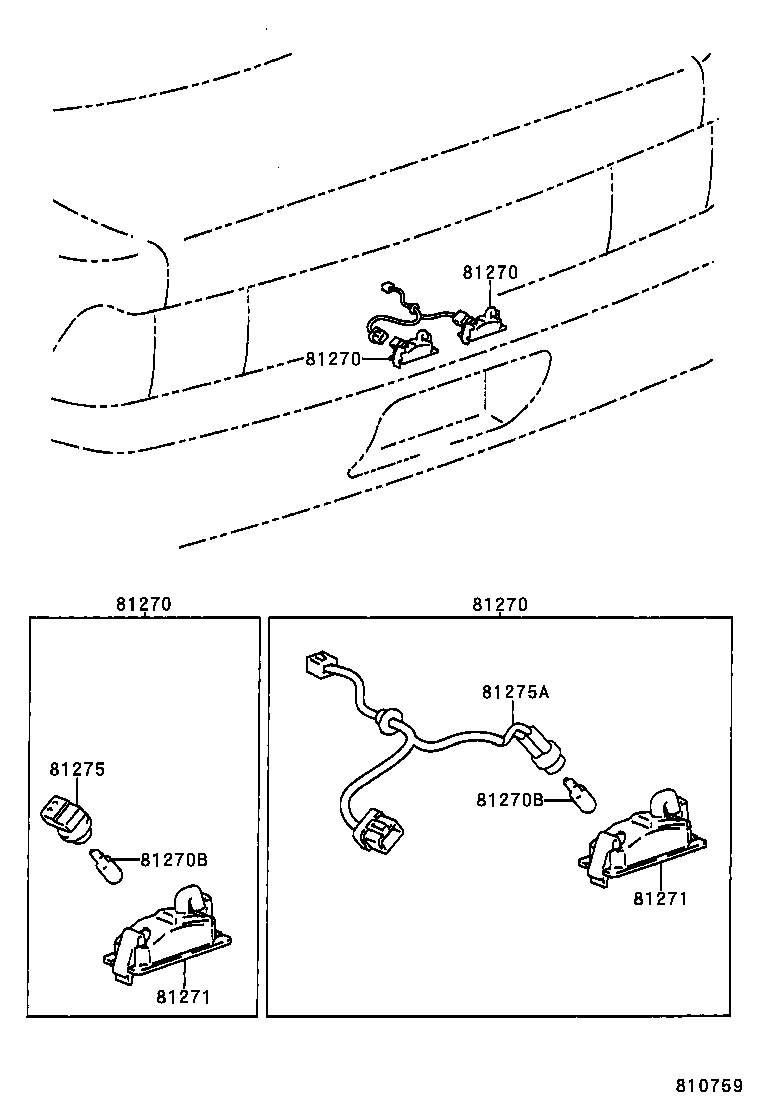 81270
81270

81270
81275
81270B
81271

81270
81275A
81270B
81271

810759