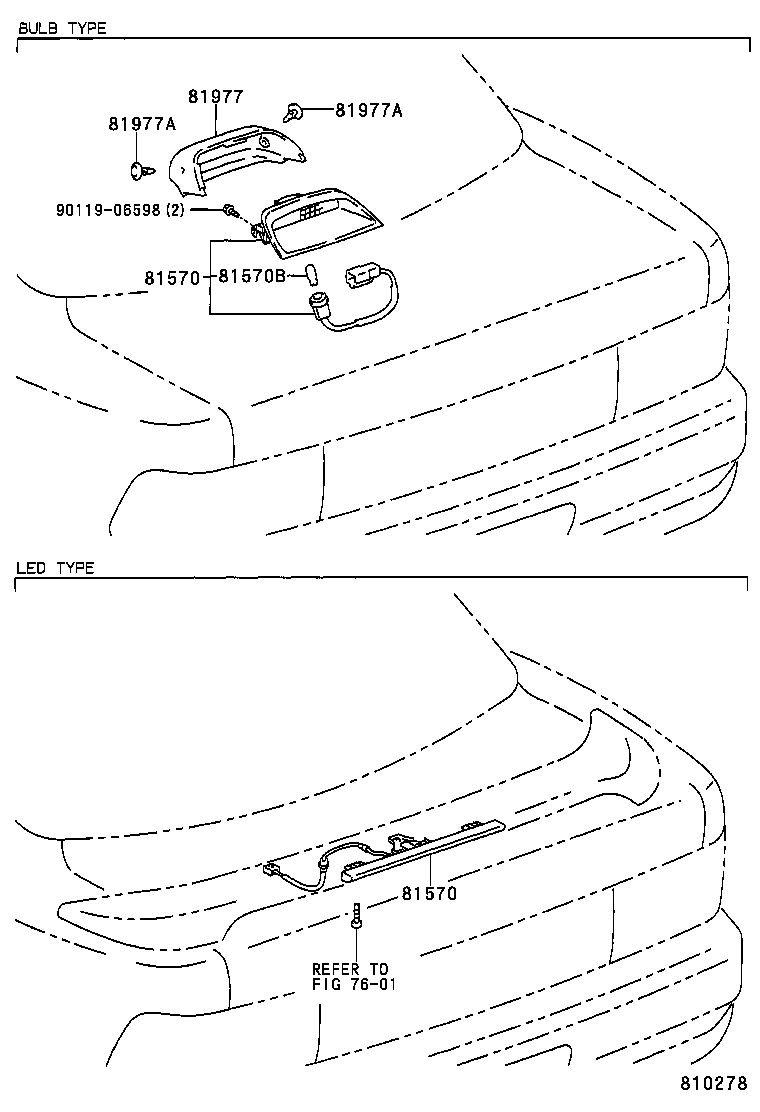 BULB TYPE

81977
81977A
81977A
90119-06598 (2)
81570
81570B

LED TYPE

81570
REFER TO
FIG 76-01

810278