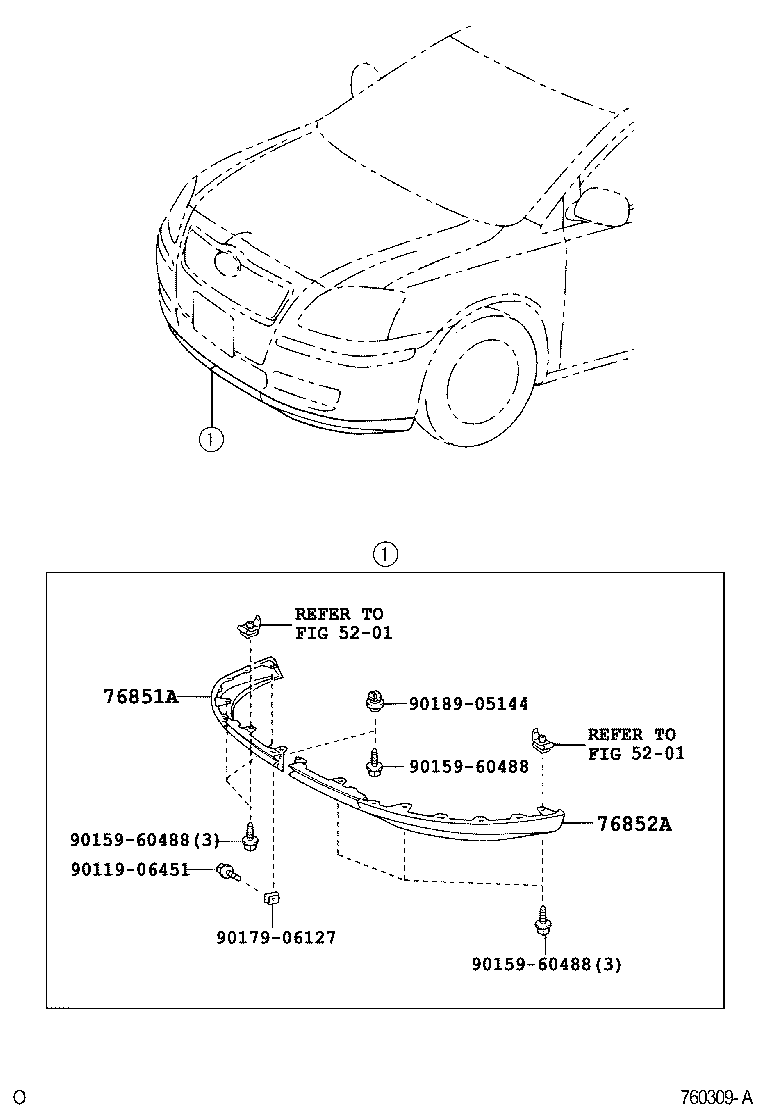 ①

①

REFER TO FIG 52-01

76851A

90189-05144

REFER TO FIG 52-01

90159-60488

76852A

90159-60488(3)

90119-06451

90179-06127

90159-60488(3)

O

760309-A