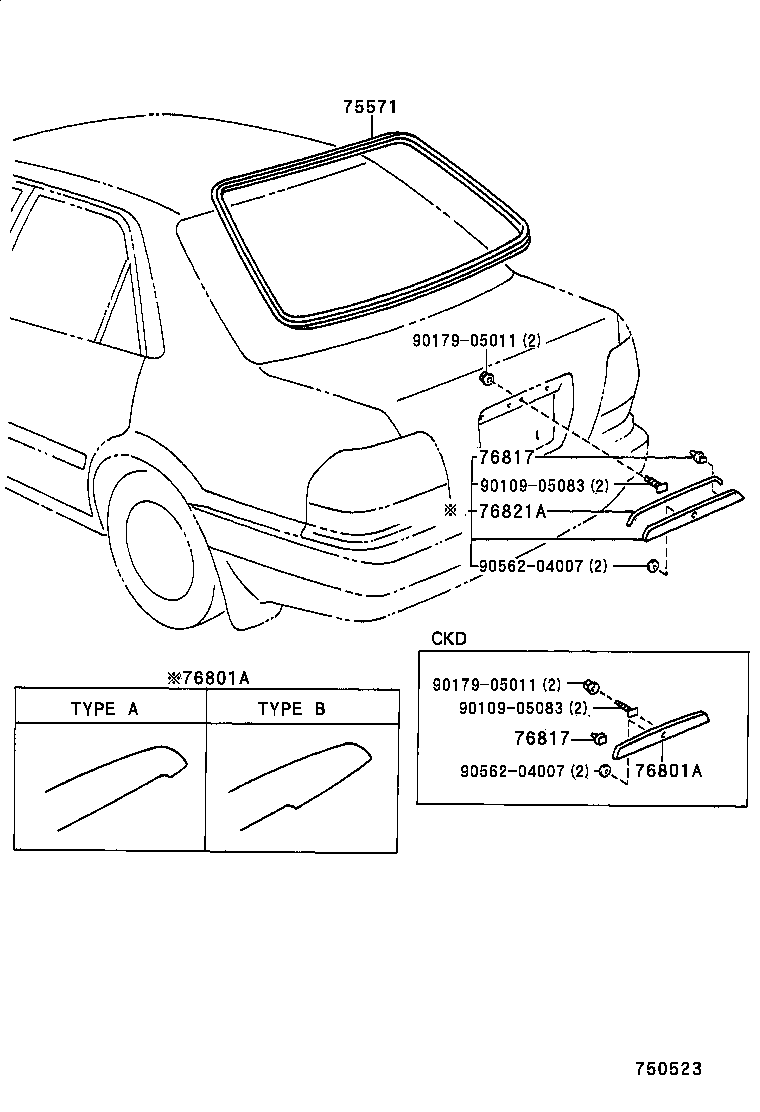 75571

90179-05011 (2)

76817

90109-05083 (2)

※ 76821A

90562-04007 (2)

※76801A

| TYPE A | TYPE B |
|---|---|
| | |

CKD

90179-05011 (2)

90109-05083 (2)

76817

90562-04007 (2)

76801A

750523