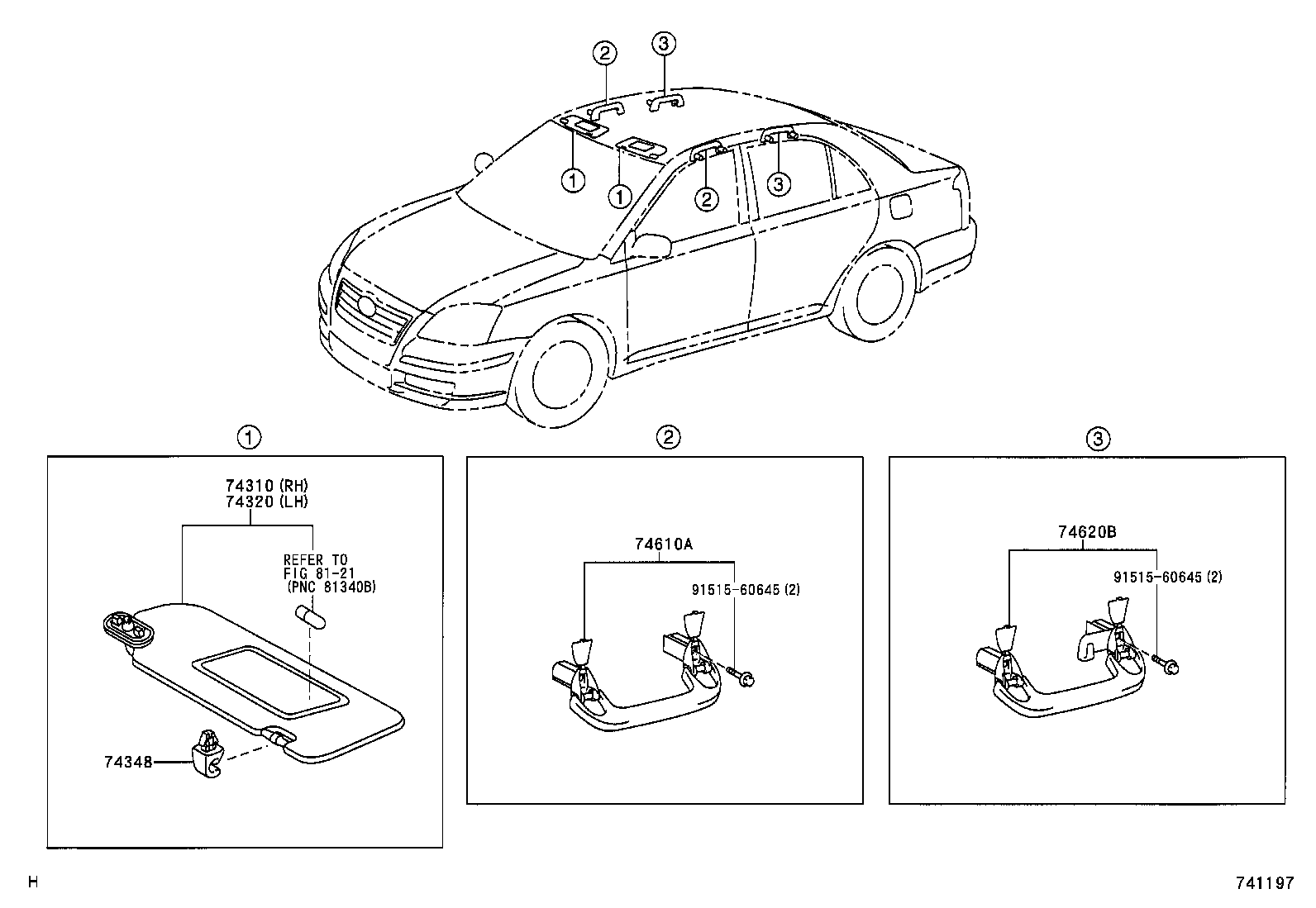 2
3
1
1
2
3

1
74310 (RH)
74320 (LH)
REFER TO
FIG 81-21
(PNC 81340B)
74348

2
74610A
91515-60645 (2)

3
74620B
91515-60645 (2)

H
741197