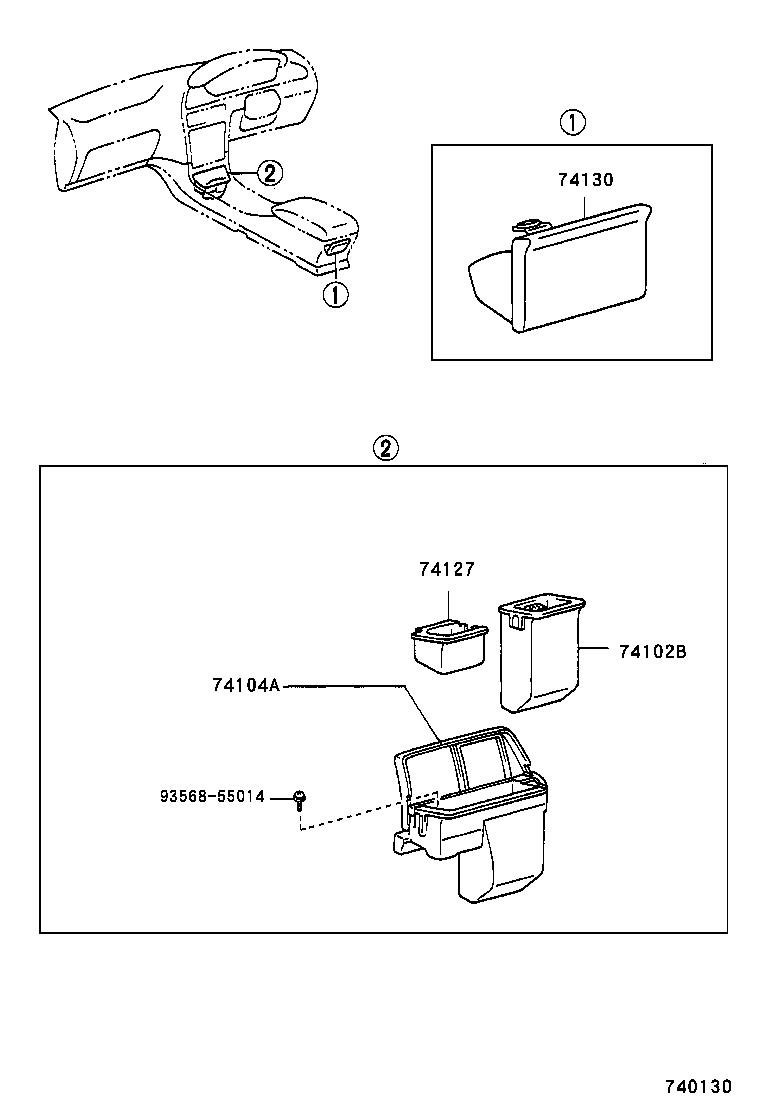 ②

①

①

74130

②

74127

74102B

74104A

93568-55014

740130