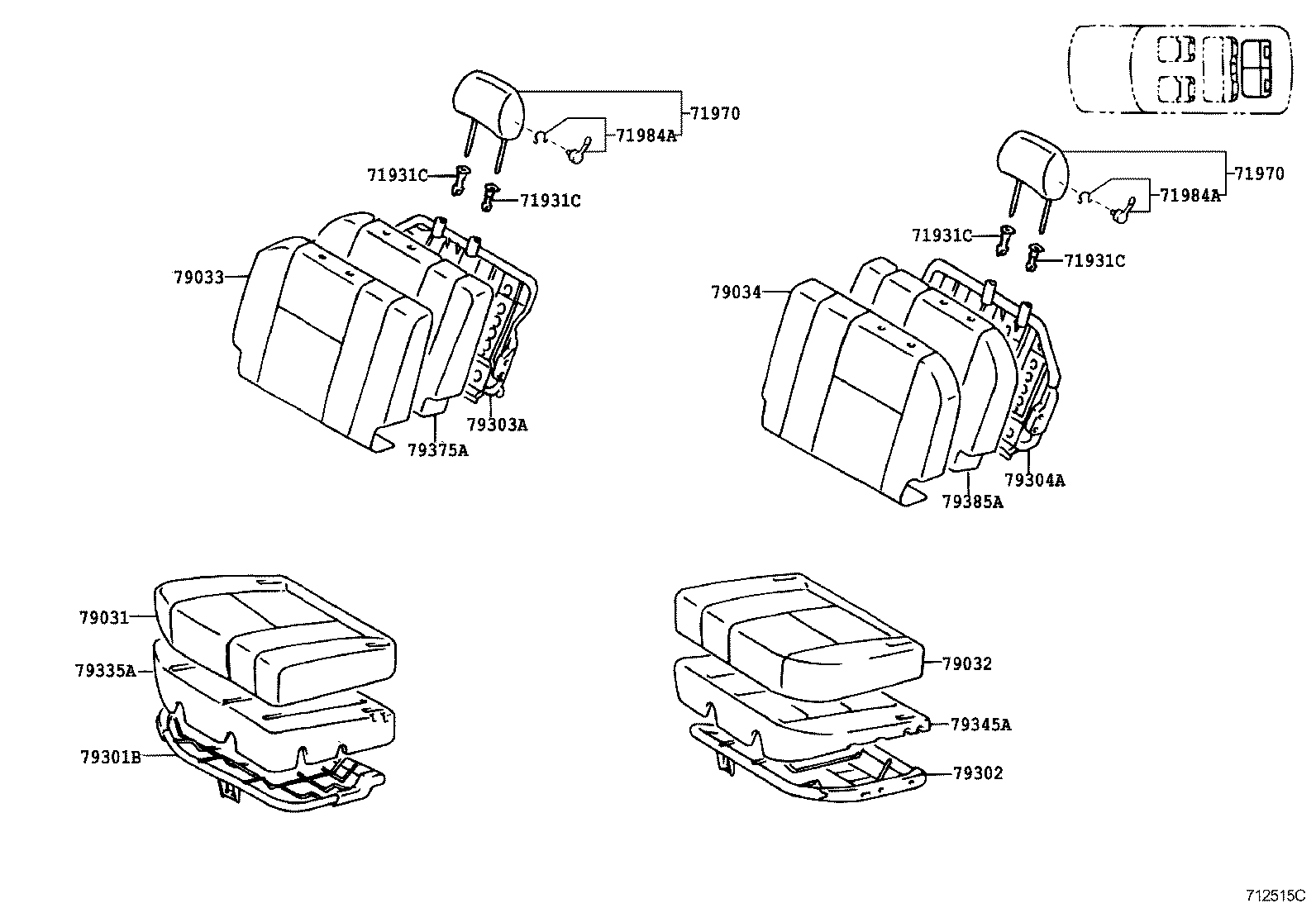 71970
71984A
71931C
71931C
79033
79303A
79375A
71970
71984A
71931C
71931C
79034
79304A
79385A
79031
79335A
79301B
79032
79345A
79302
712515C