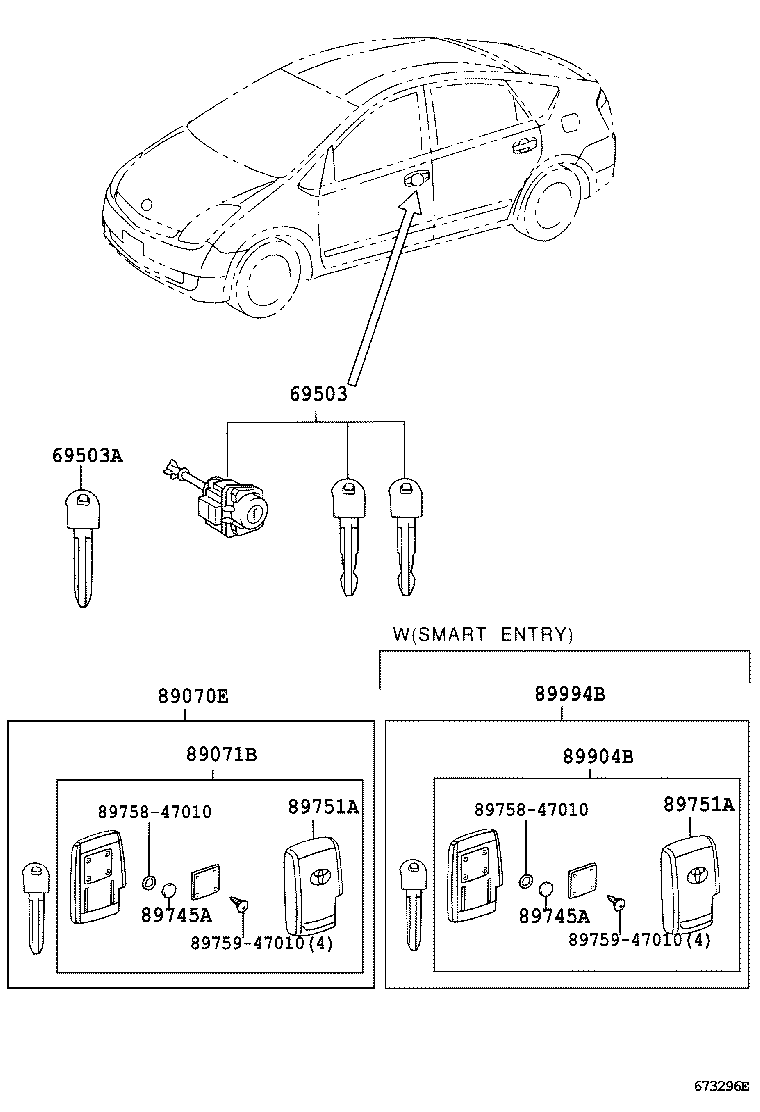 69503

69503A

W(SMART ENTRY)

89070E

89071B

89758-47010

89751A

89745A

89759-47010(4)

89994B

89904B

89758-47010

89751A

89745A

89759-47010(4)

673296E