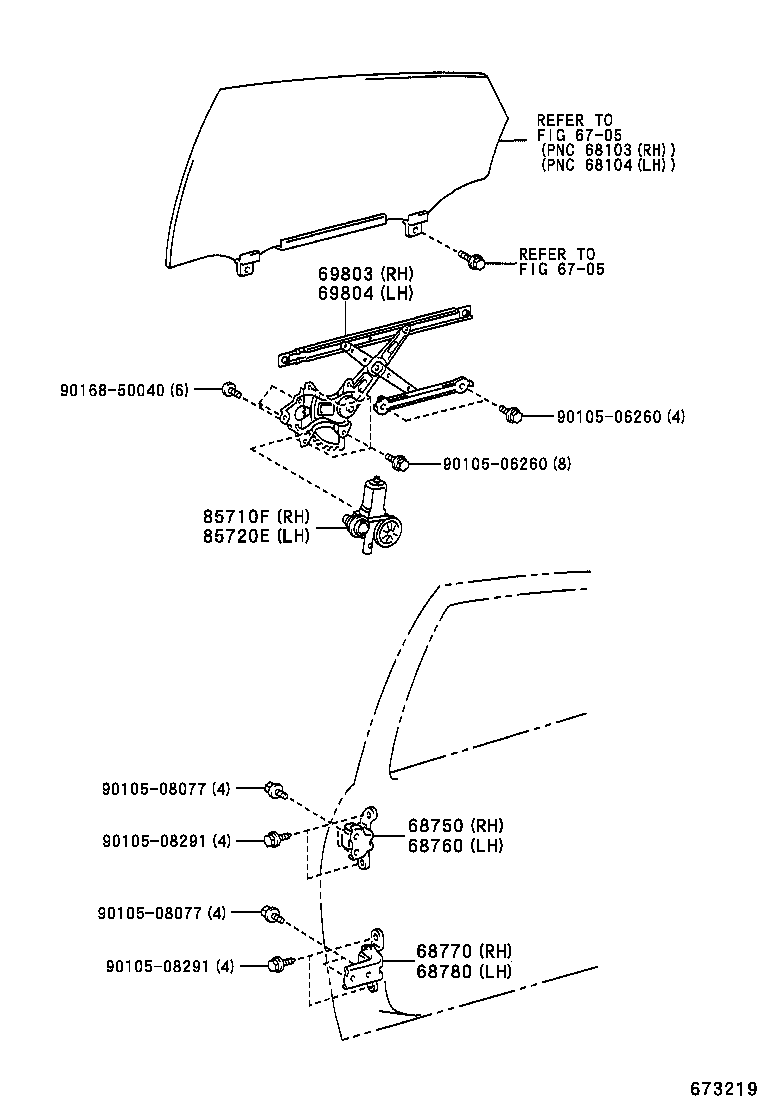 REFER TO
FIG 67-05
(PNC 68103 (RH))
(PNC 68104 (LH))

REFER TO
FIG 67-05

69803 (RH)
69804 (LH)

90168-50040 (6)

90105-06260 (4)

90105-06260 (8)

85710F (RH)
85720E (LH)

90105-08077 (4)

90105-08291 (4)

68750 (RH)
68760 (LH)

90105-08077 (4)

90105-08291 (4)

68770 (RH)
68780 (LH)

673219