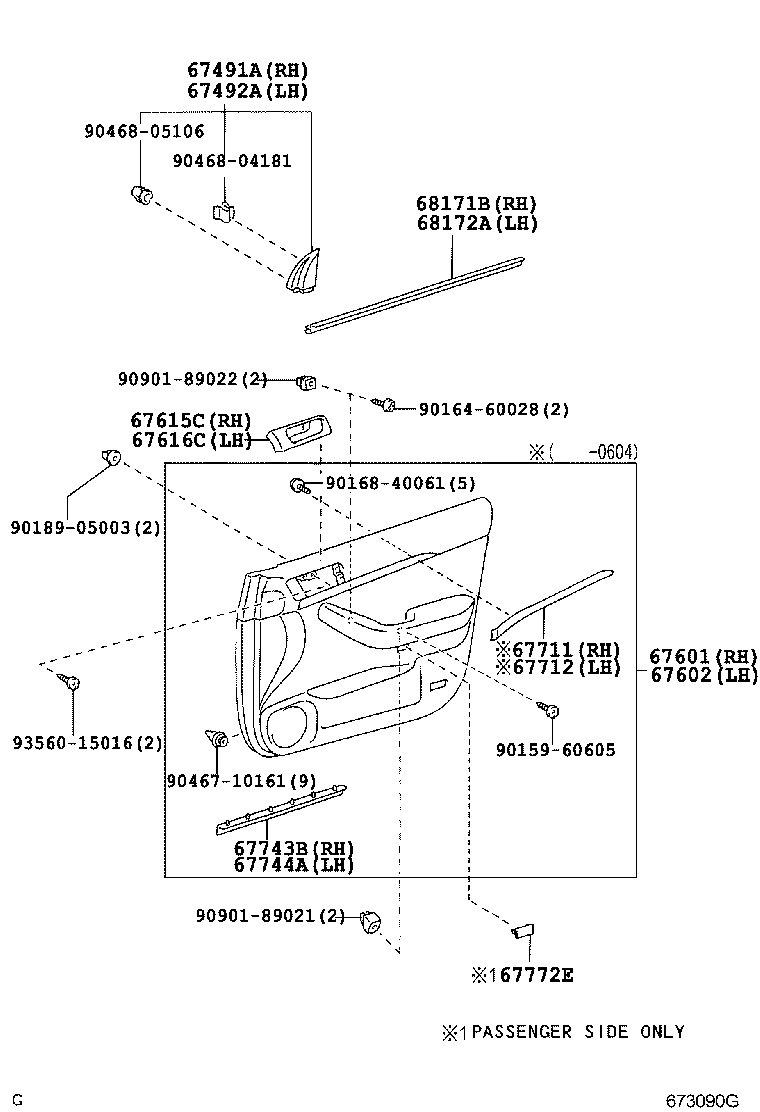 67491A(RH)
67492A(LH)

90468-05106

90468-04181

68171B(RH)
68172A(LH)

90901-89022(2)

90164-60028(2)

67615C(RH)
67616C(LH)

※(　　-0604)

90168-40061(5)

90189-05003(2)

※67711(RH)
※67712(LH)

67601(RH)
67602(LH)

93560-15016(2)

90159-60605

90467-10161(9)

67743B(RH)
67744A(LH)

90901-89021(2)

※167772E

※1PASSENGER SIDE ONLY

G

673090G