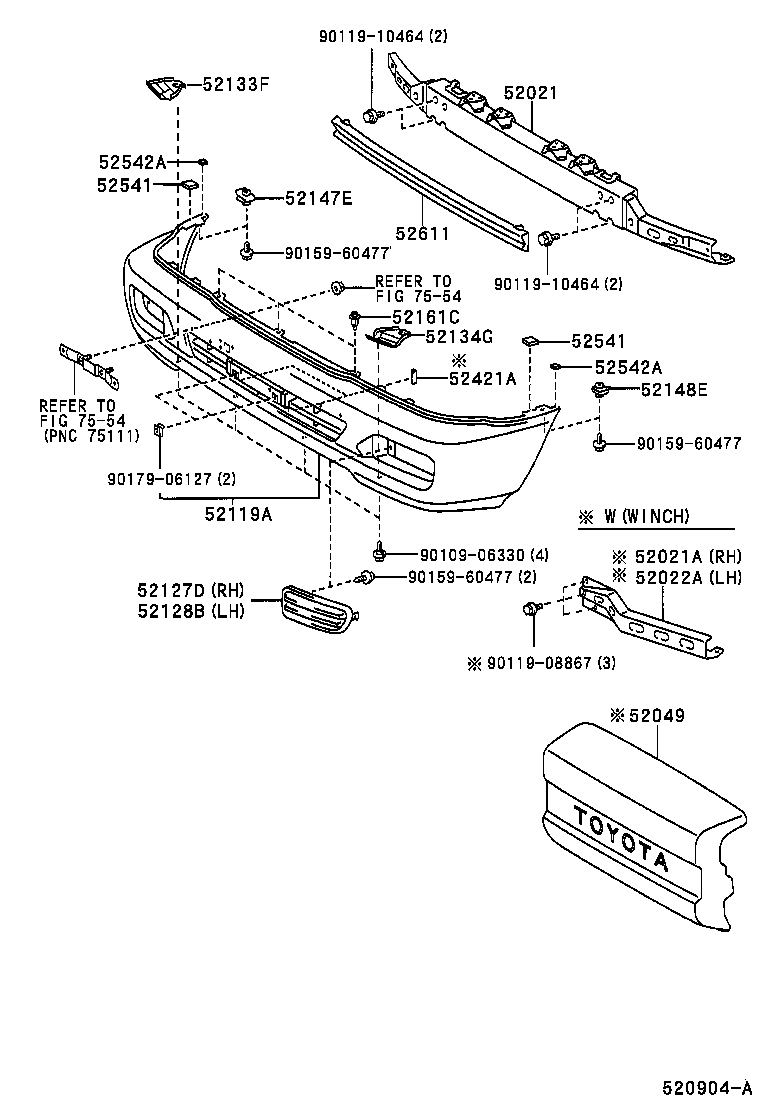 90119-10464 (2)

52133F

52021

52542A

52541

52147E

52611

90159-60477

90119-10464 (2)

REFER TO FIG 75-54

52161C

52134G

52541

※ 52421A

52542A

52148E

REFER TO FIG 75-54 (PNC 75111)

90159-60477

90179-06127 (2)

52119A

※ W (WINCH)

90109-06330 (4)

※ 52021A (RH)

※ 52022A (LH)

52127D (RH)

52128B (LH)

90159-60477 (2)

※ 90119-08867 (3)

※ 52049

TOYOTA

520904-A