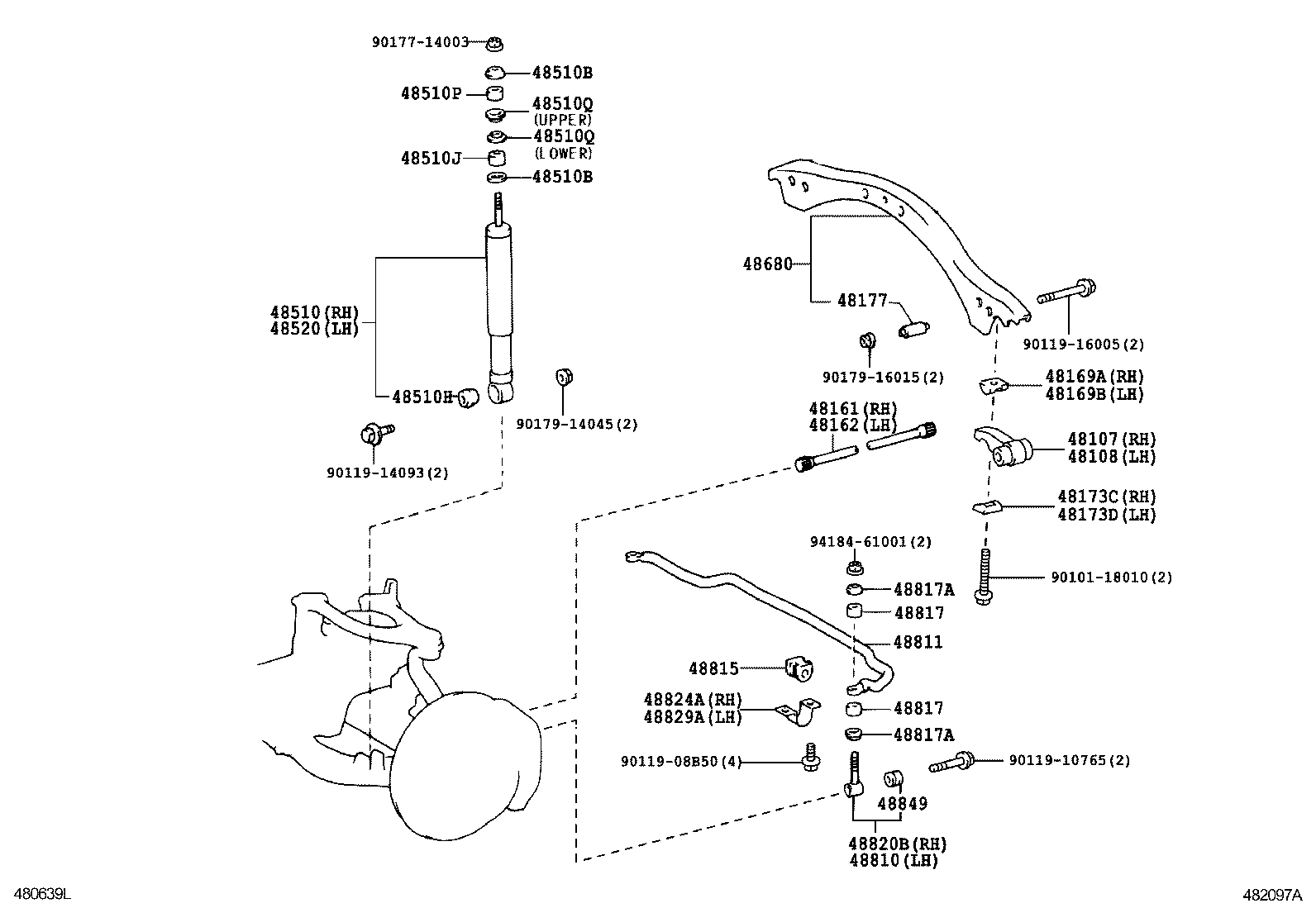 90177-14003
48510B
48510P
48510Q
(UPPER)
48510Q
(LOWER)
48510J
48510B

48510(RH)
48520(LH)

48510H

90179-14045(2)

90119-14093(2)

48680
48177
90119-16005(2)
90179-16015(2)
48169A(RH)
48169B(LH)
48161(RH)
48162(LH)
48107(RH)
48108(LH)
48173C(RH)
48173D(LH)
94184-61001(2)
90101-18010(2)
48817A
48817
48811
48815
48824A(RH)
48829A(LH)
48817
48817A
90119-08B50(4)
90119-10765(2)
48849
48820B(RH)
48810(LH)

480639L
482097A