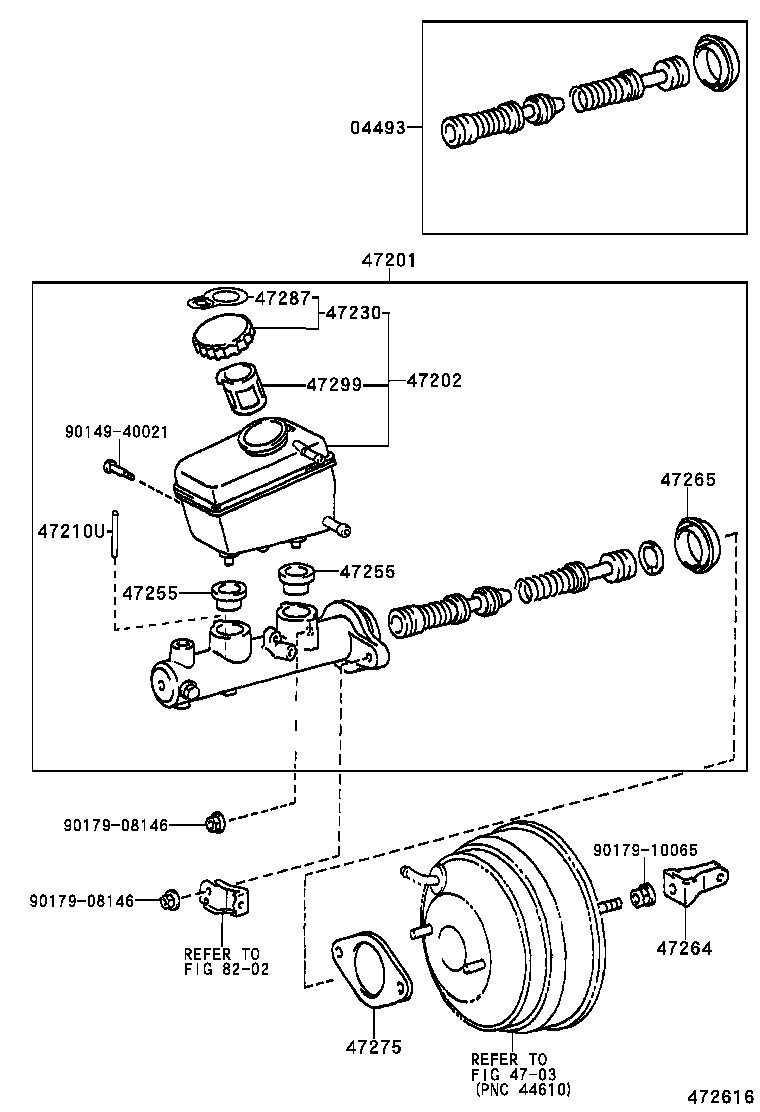 04493

47201

47287
47230
47299
47202
90149-40021
47265
47210U
47255
47255

90179-08146
90179-10065
90179-08146
47264
REFER TO
FIG 82-02
47275
REFER TO
FIG 47-03
(PNC 44610)
472616