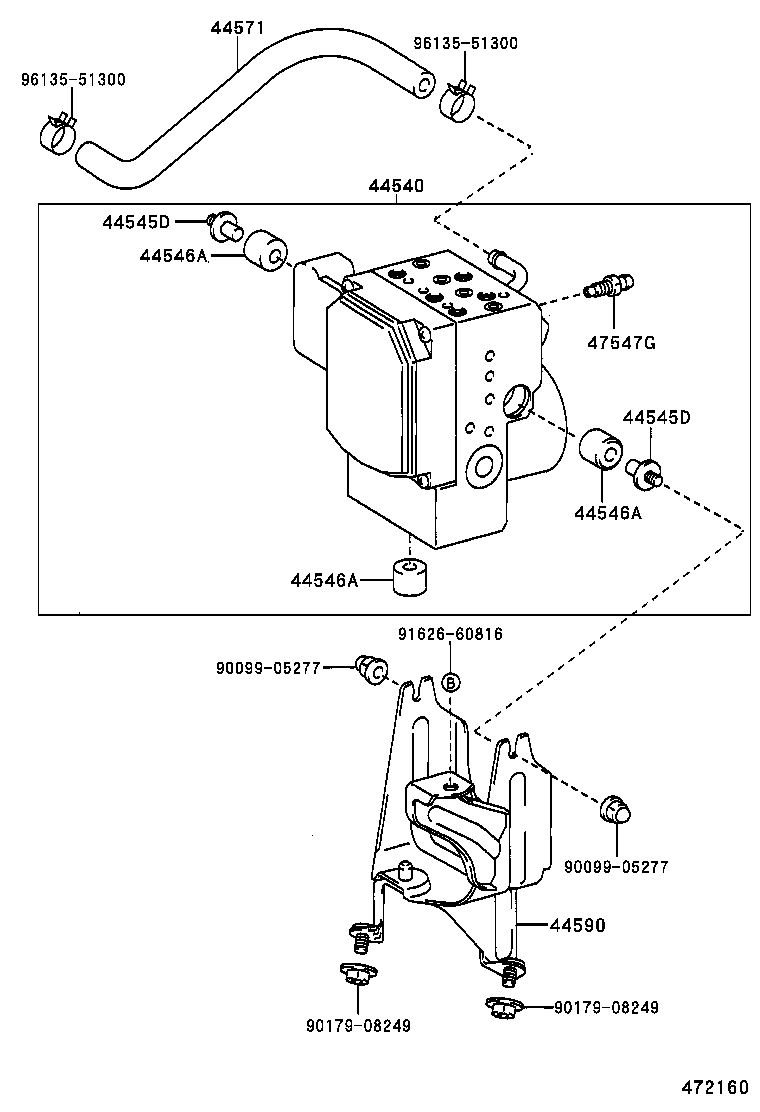 44571
96135-51300
96135-51300
44540
44545D
44546A
47547G
44545D
44546A
44546A
91626-60816
90099-05277
B
90099-05277
44590
90179-08249
90179-08249
472160