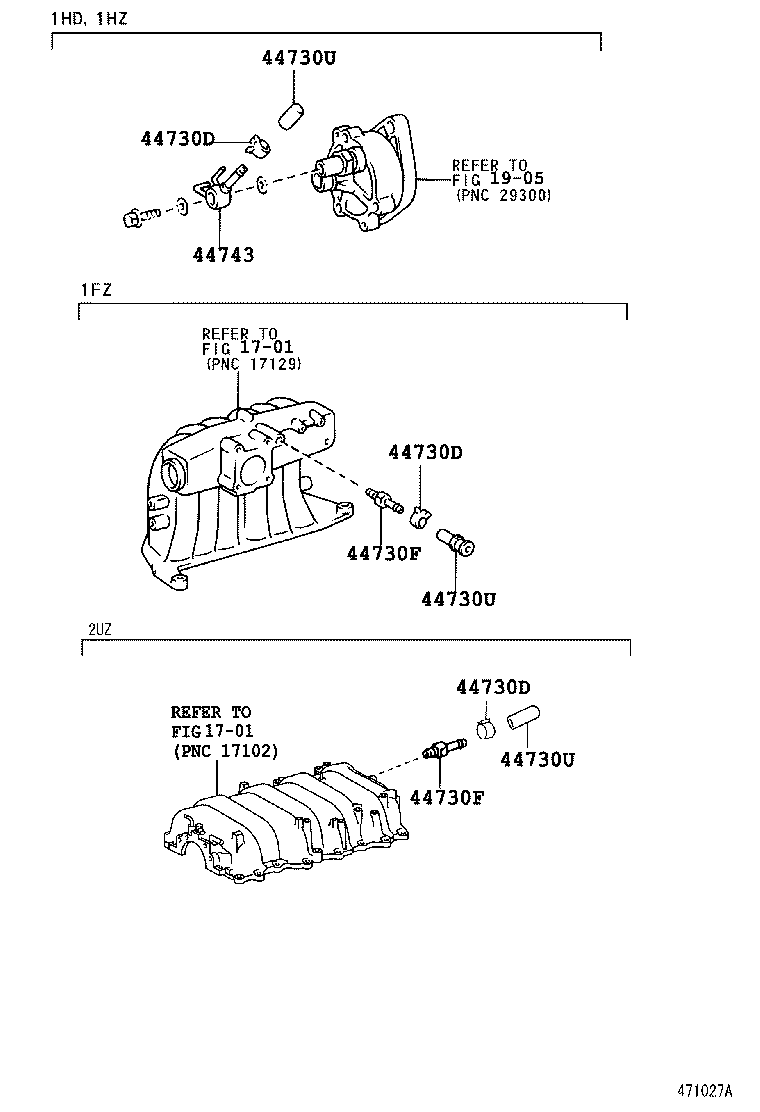 1HD, 1HZ

44730U

44730D

REFER TO FIG 19-05 (PNC 29300)

44743

1FZ

REFER TO FIG 17-01 (PNC 17129)

44730D

44730F

44730U

2UZ

44730D

REFER TO FIG 17-01 (PNC 17102)

44730U

44730F

471027A