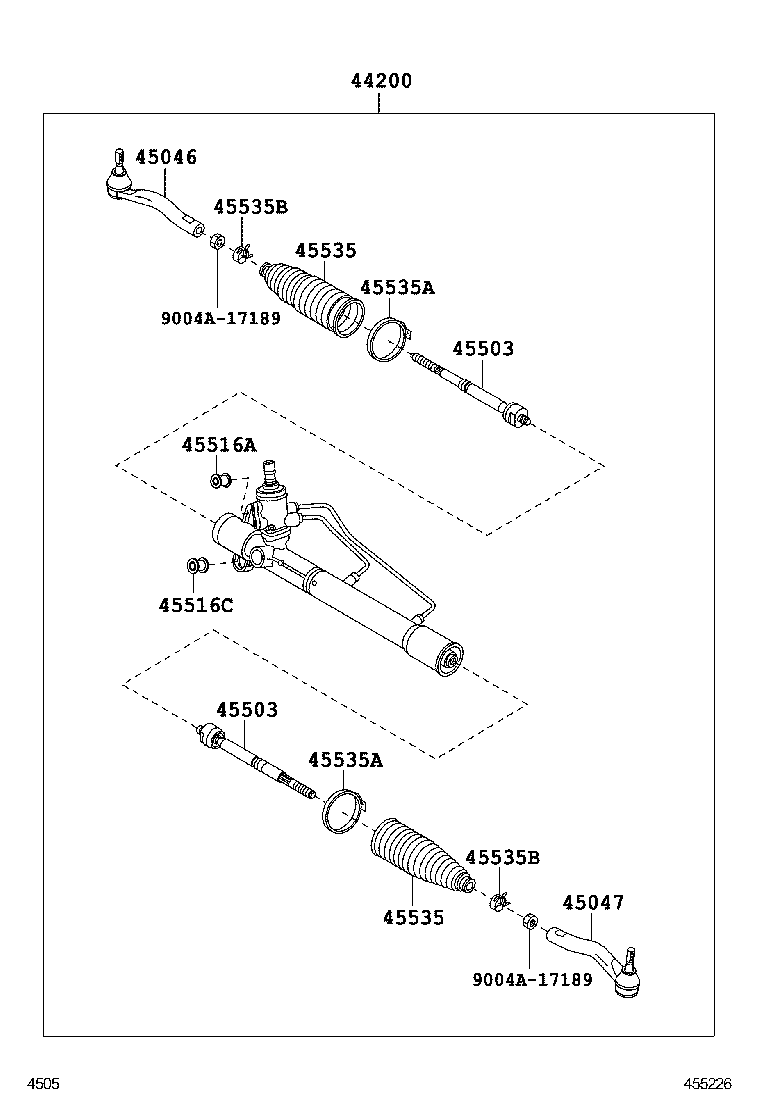 44200

45046

45535B

45535

45535A

9004A-17189

45503

45516A

45516C

45503

45535A

45535B

45535

45047

9004A-17189

4505

455226