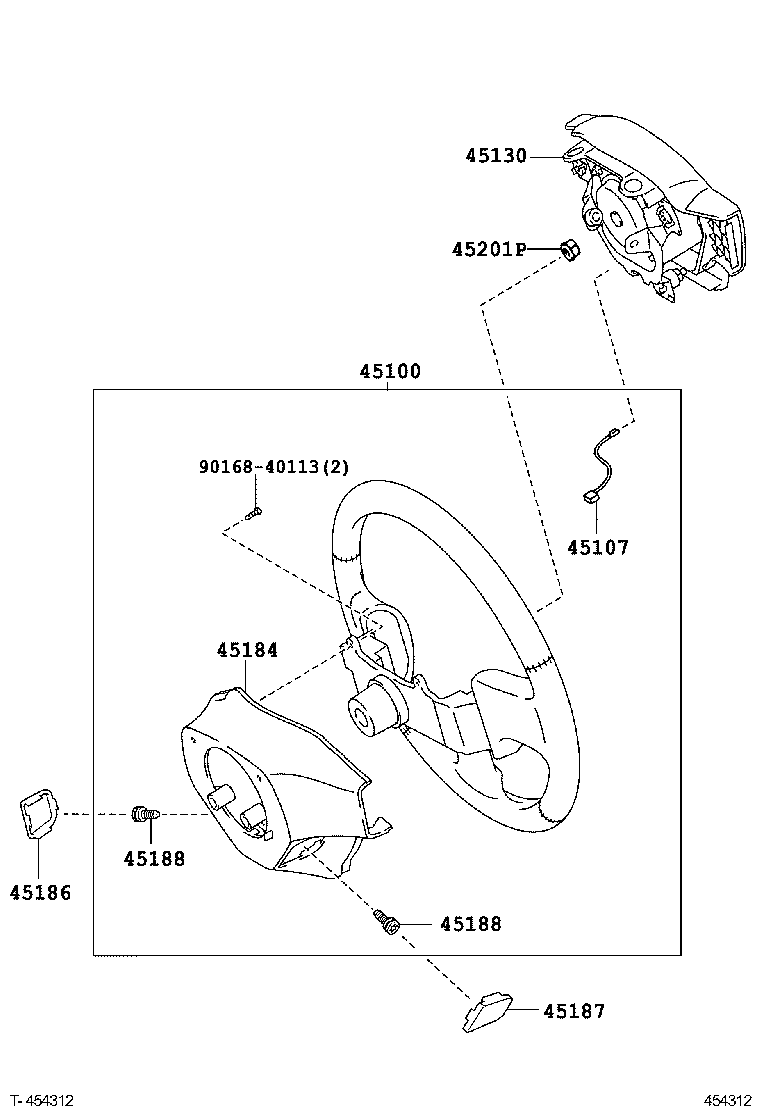 45130

45201P

45100

90168-40113(2)

45107

45184

45188

45186

45188

45187

T-454312

454312