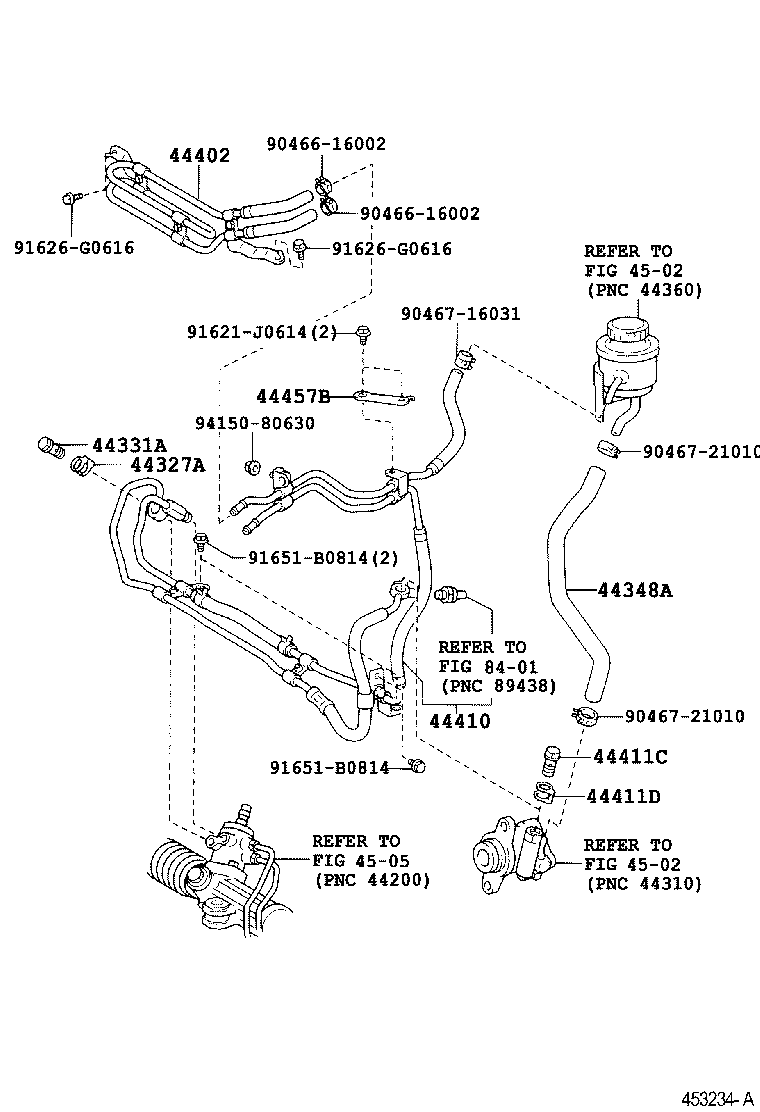 44402
90466-16002
90466-16002
91626-G0616
91626-G0616
REFER TO
FIG 45-02
(PNC 44360)
91621-J0614(2)
90467-16031
44457B
94150-80630
44331A
44327A
90467-21010
91651-B0814(2)
44348A
REFER TO
FIG 84-01
(PNC 89438)
44410
90467-21010
91651-B0814
44411C
44411D
REFER TO
FIG 45-05
(PNC 44200)
REFER TO
FIG 45-02
(PNC 44310)
453234-A